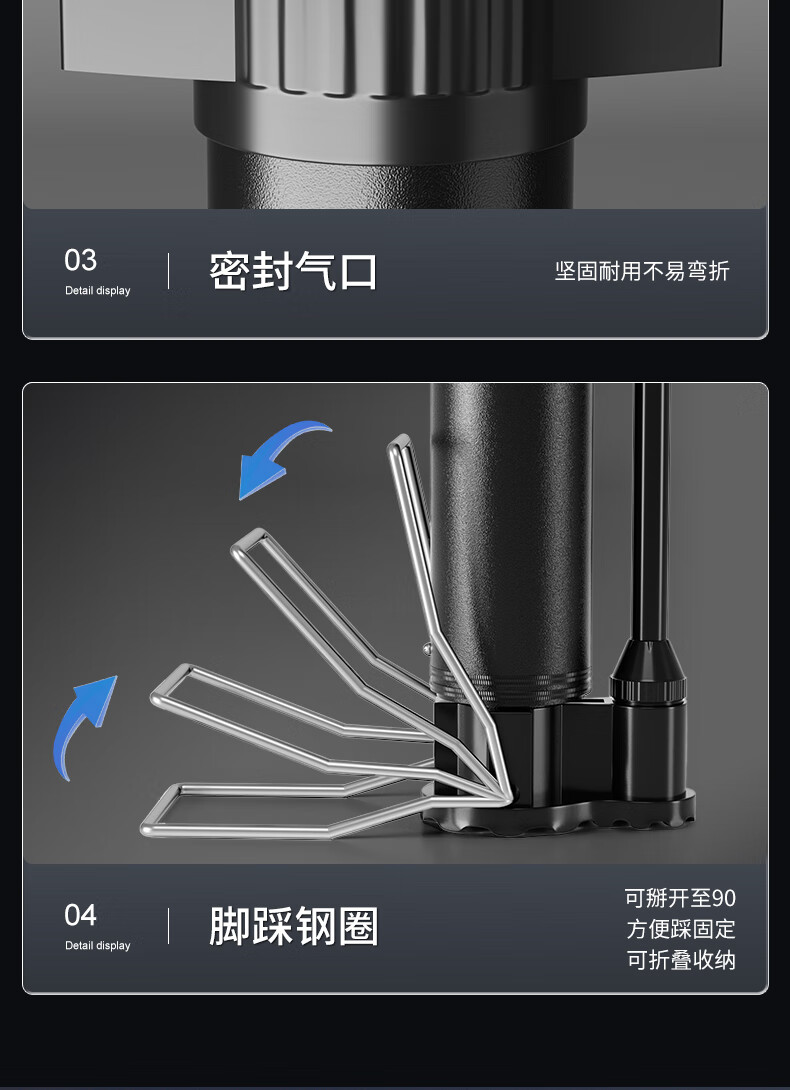 03
Detail display

密封气口

坚固耐用不易弯折

04
Detail display

脚踩钢圈

可掰开至90
方便踩固定
可折叠收纳