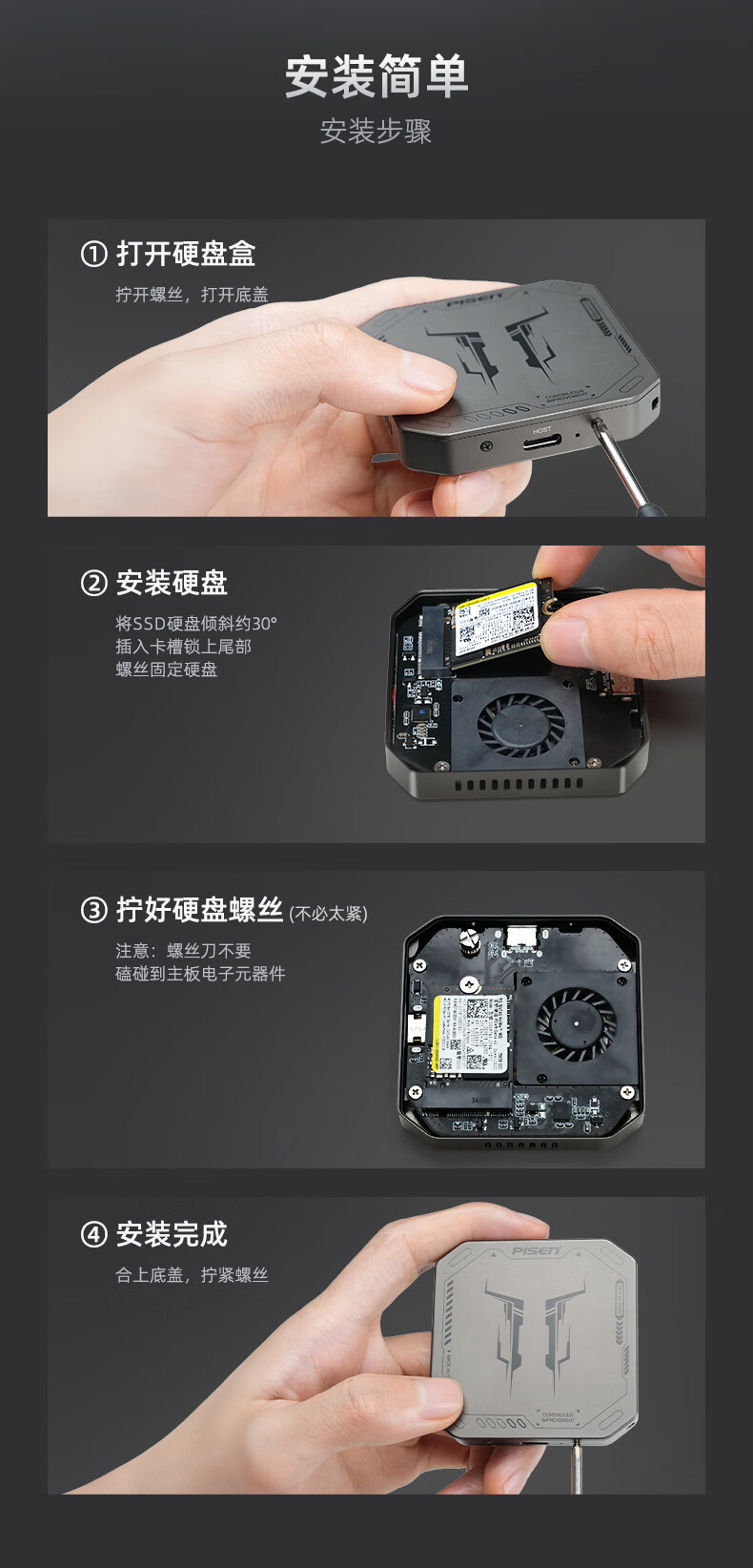 安装简单
安装步骤

① 打开硬盘盒
拧开螺丝，打开底盖

PISEN
CONTINUOUS IMPROVEMENT
HOST

② 安装硬盘
将SSD硬盘倾斜约30°
插入卡槽锁上尾部
螺丝固定硬盘

③ 拧好硬盘螺丝 (不必太紧)
注意：螺丝刀不要
磕碰到主板电子元器件

④ 安装完成
合上底盖，拧紧螺丝

PISEN
CONTINUOUS IMPROVEMENT