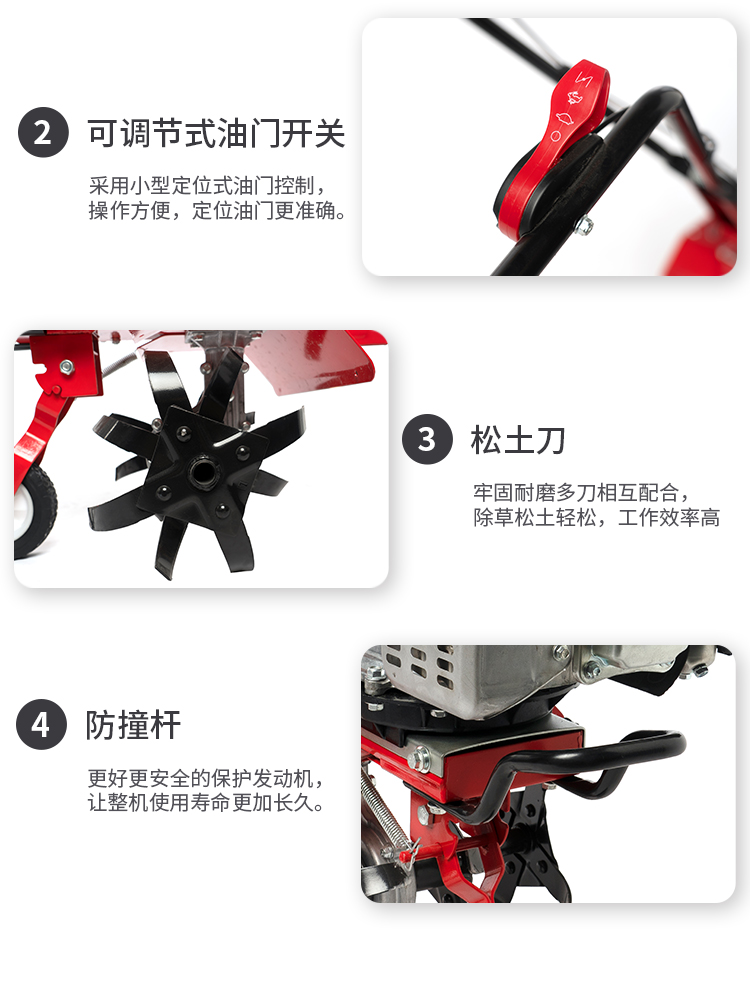 2 可调节式油门开关

采用小型定位式油门控制，操作方便，定位油门更准确。

3 松土刀

牢固耐磨多刀相互配合，除草松土轻松，工作效率高

4 防撞杆

更好更安全的保护发动机，让整机使用寿命更加长久。