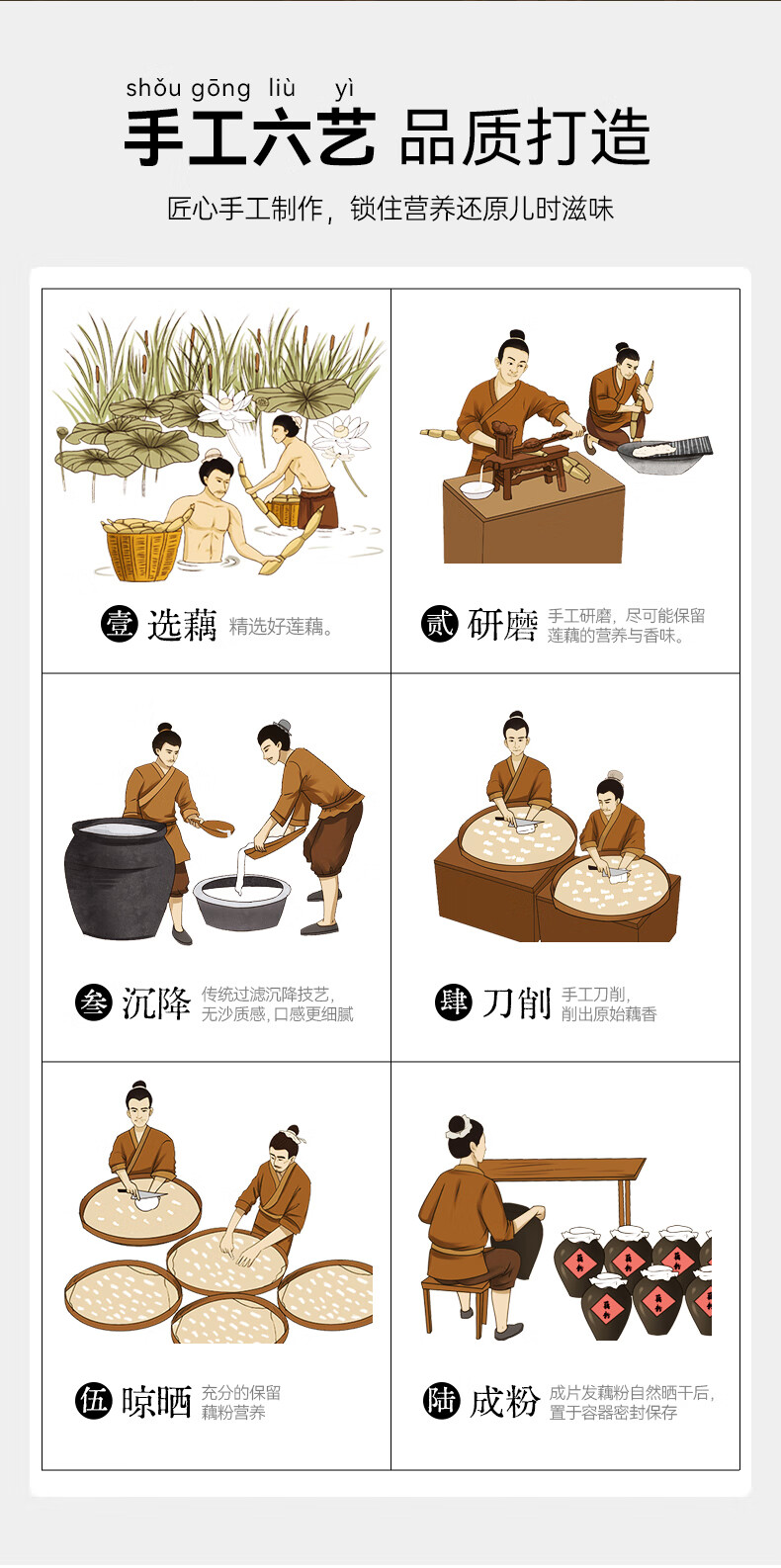 shǒu gōng liù yì
手工六艺 品质打造

匠心手工制作，锁住营养还原儿时滋味

壹 选藕 精选好莲藕。

贰 研磨 手工研磨，尽可能保留莲藕的营养与香味。

叁 沉降 传统过滤沉降技艺，无沙质感，口感更细腻

肆 刀削 手工刀削，削出原始藕香

伍 晾晒 充分的保留藕粉营养

陆 成粉 成片发藕粉自然晒干后，置于容器密封保存

藕粉 藕粉 藕粉 藕粉 藕粉