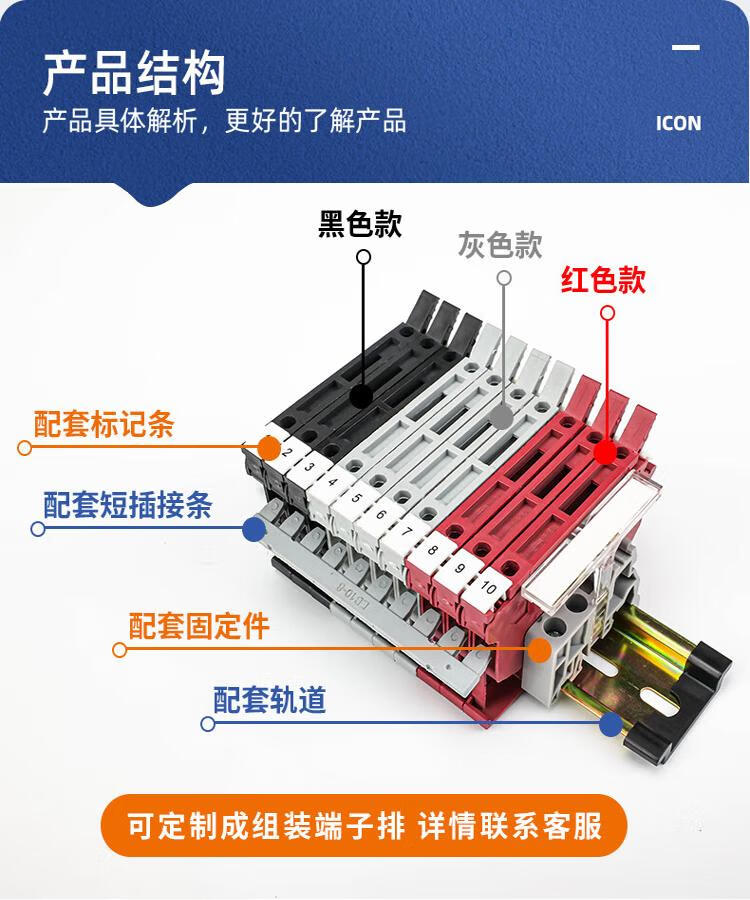 产品结构

产品具体解析，更好的了解产品

ICON

黑色款

灰色款

红色款

配套标记条

配套短插接条

配套固定件

配套轨道

2 3 4 5 6 7 8 9 10

可定制成组装端子排 详情联系客服