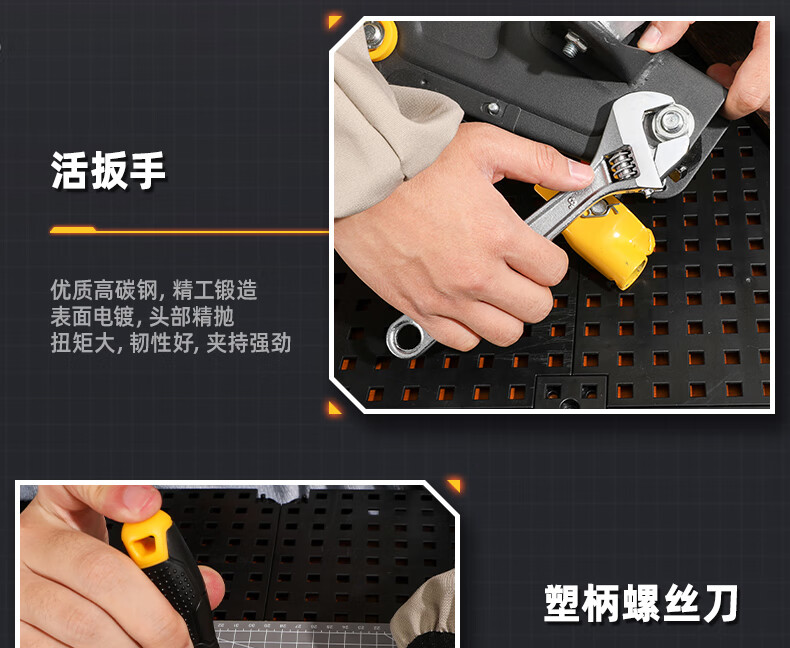 活扳手

优质高碳钢, 精工锻造
表面电镀, 头部精抛
扭矩大, 韧性好, 夹持强劲

塑柄螺丝刀