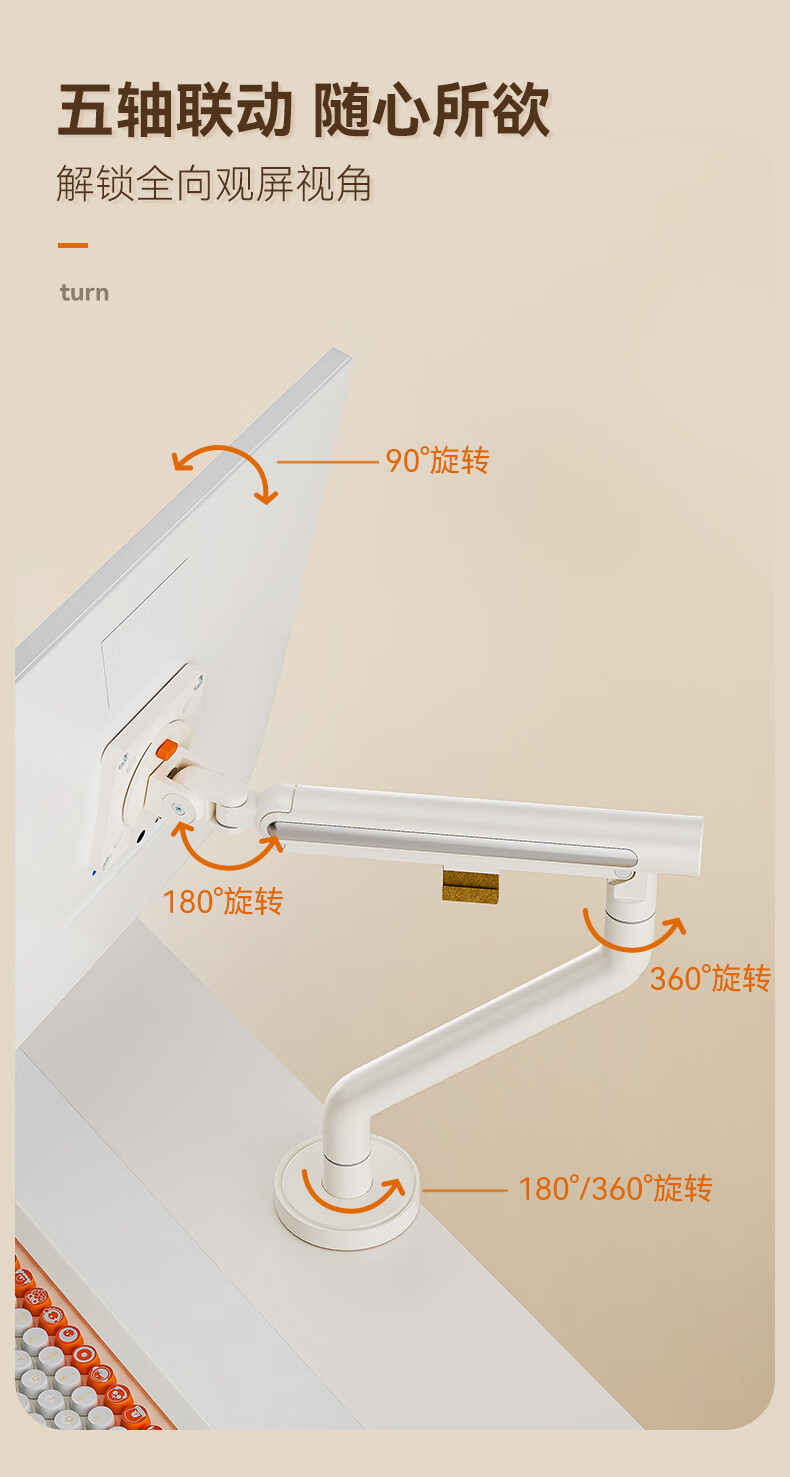 五轴联动 随心所欲

解锁全向观屏视角

turn

90°旋转

180°旋转

360°旋转

180°/360°旋转