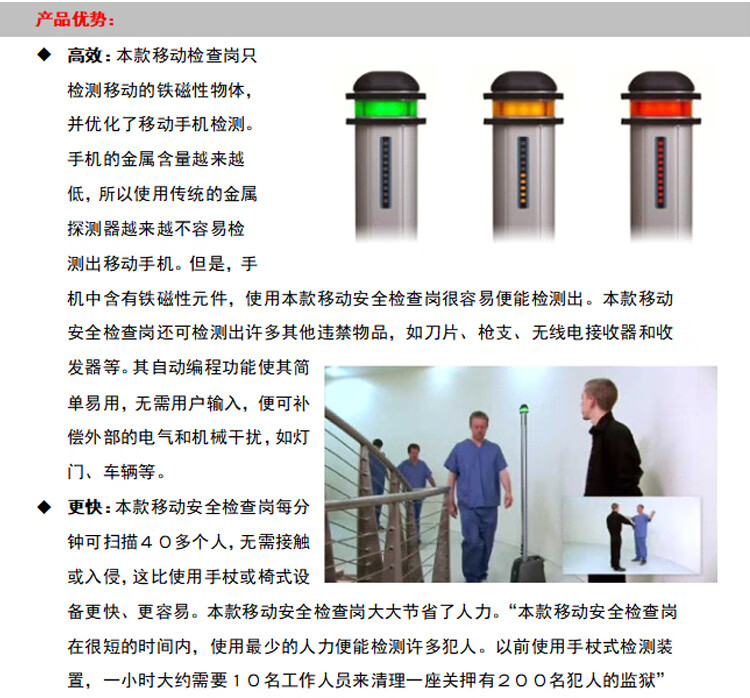 产品优势：

◆ 高效：本款移动检查岗只检测移动的铁磁性物体，并优化了移动手机检测。手机的金属含量越来越低，所以使用传统的金属探测器越来越不容易检测出移动手机。但是，手机中含有铁磁性元件，使用本款移动安全检查岗很容易便能检测出。本款移动安全检查岗还可检测出许多其他违禁物品，如刀片、枪支、无线电接收器和收发器等。其自动编程功能使其简单易用，无需用户输入，便可补偿外部的电气和机械干扰，如灯门、车辆等。

◆ 更快：本款移动安全检查岗每分钟可扫描４０多个人，无需接触或入侵，这比使用手杖或椅式设备更快、更容易。本款移动安全检查岗大大节省了人力。“本款移动安全检查岗在很短的时间内，使用最少的人力便能检测许多犯人。以前使用手杖式检测装置，一小时大约需要１０名工作人员来清理一座关押有２００名犯人的监狱”