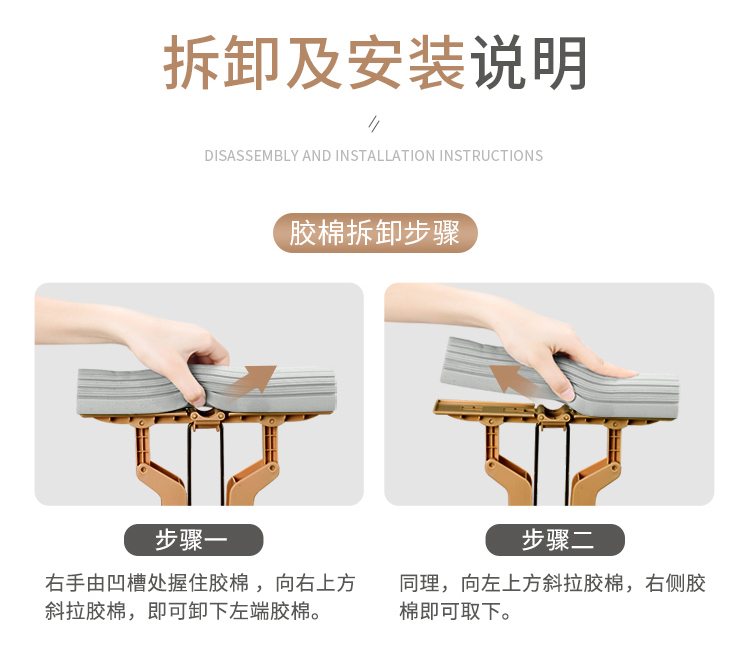 拆卸及安装说明

//

DISASSEMBLY AND INSTALLATION INSTRUCTIONS

胶棉拆卸步骤

步骤一

右手由凹槽处握住胶棉，向右上方斜拉胶棉，即可卸下左端胶棉。

步骤二

同理，向左上方斜拉胶棉，右侧胶棉即可取下。