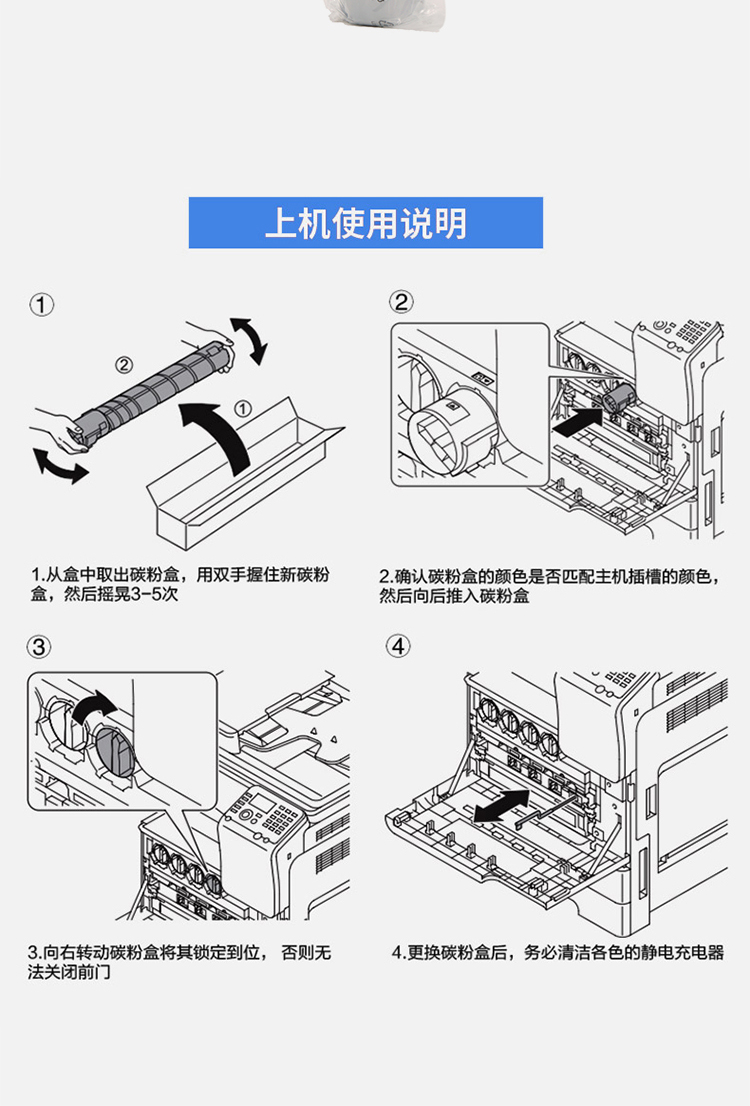 上机使用说明

①

②

①

1.从盒中取出碳粉盒，用双手握住新碳粉盒，然后摇晃3-5次

②

2.确认碳粉盒的颜色是否匹配主机插槽的颜色，然后向后推入碳粉盒

③

3.向右转动碳粉盒将其锁定到位， 否则无法关闭前门

④

4.更换碳粉盒后，务必清洁各色的静电充电器