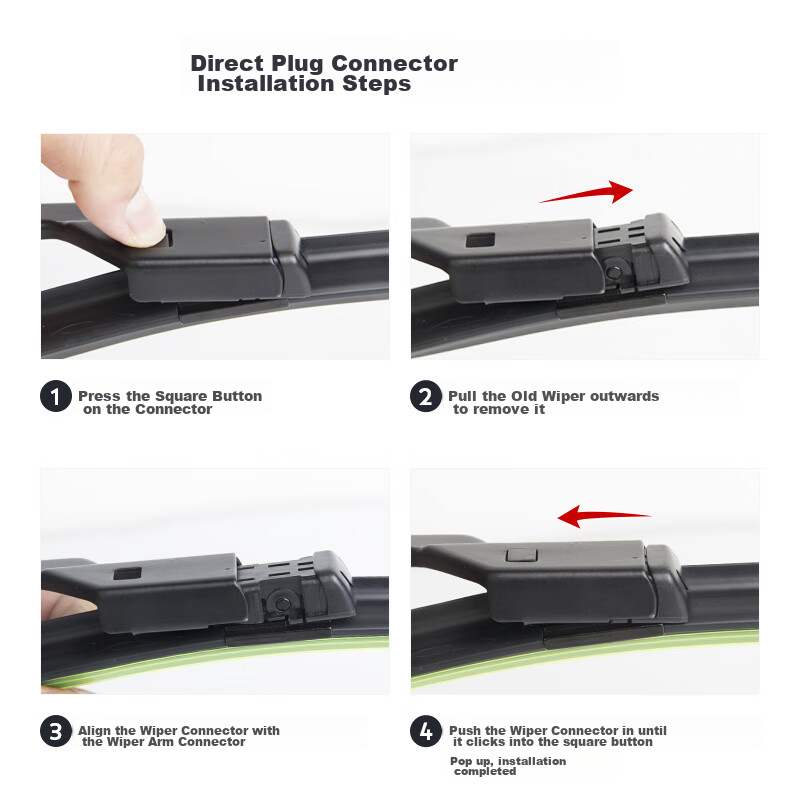 Direct Plug Connector Installation Steps

1 Press the Square Button on the Connector

2 Pull the Old Wiper outwards to remove it

3 Align the Wiper Connector with the Wiper Arm Connector

4 Push the Wiper Connector in until it clicks into the square button

Pop up, installation completed