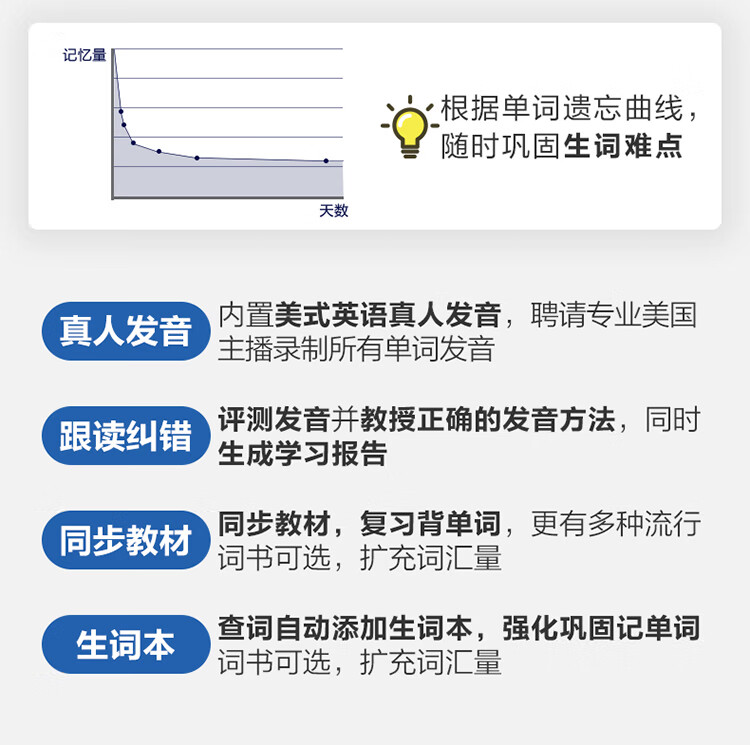 记忆量

天数

根据单词遗忘曲线，随时巩固生词难点

真人发音

内置美式英语真人发音，聘请专业美国主播录制所有单词发音

跟读纠错

评测发音并教授正确的发音方法，同时生成学习报告

同步教材

同步教材，复习背单词，更有多种流行词书可选，扩充词汇量

生词本

查词自动添加生词本，强化巩固记单词词书可选，扩充词汇量