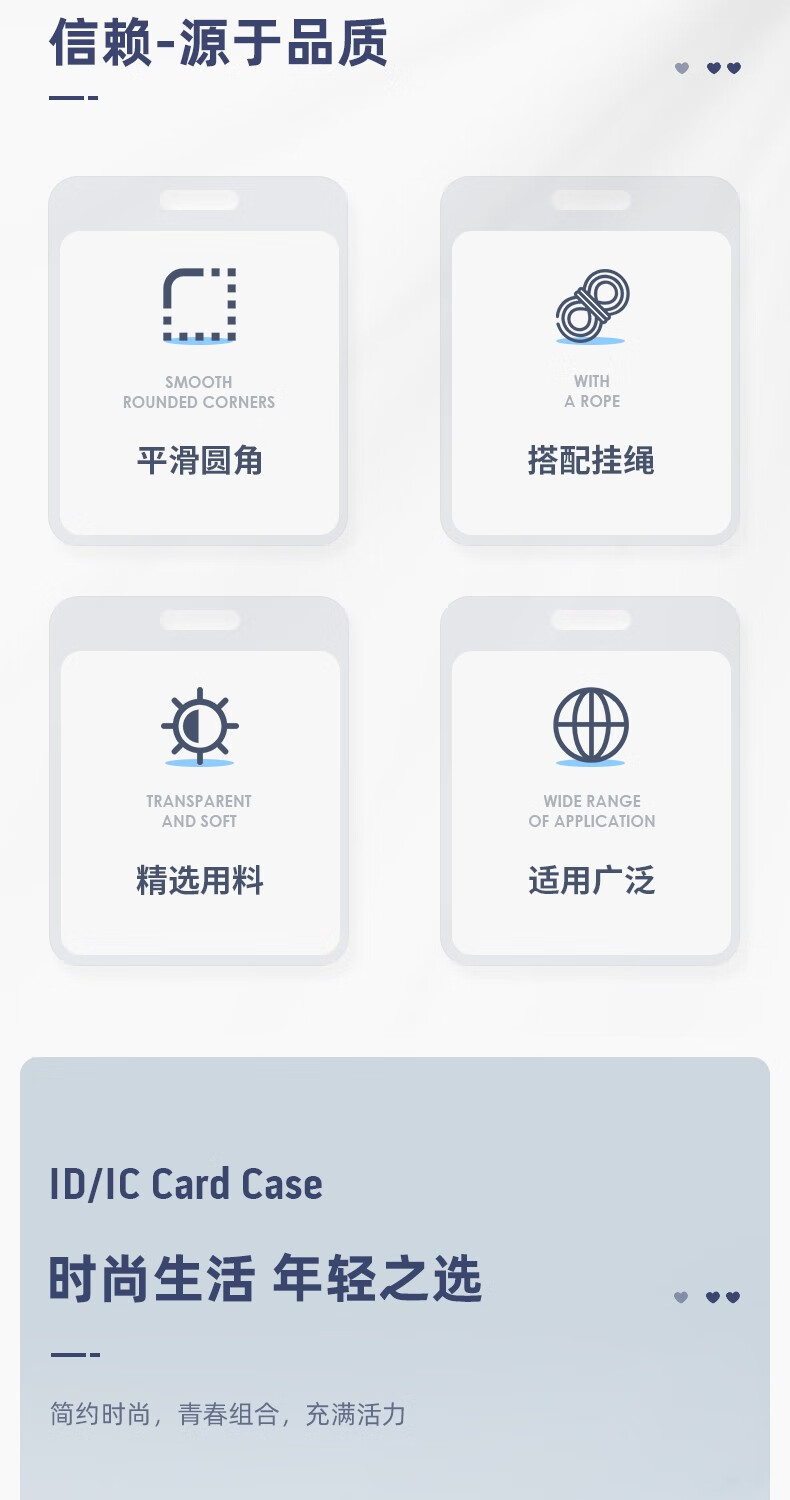 信赖-源于品质

SMOOTH
ROUNDED CORNERS

平滑圆角

WITH
A ROPE

搭配挂绳

TRANSPARENT
AND SOFT

精选用料

WIDE RANGE
OF APPLICATION

适用广泛

ID/IC Card Case

时尚生活 年轻之选

简约时尚，青春组合，充满活力