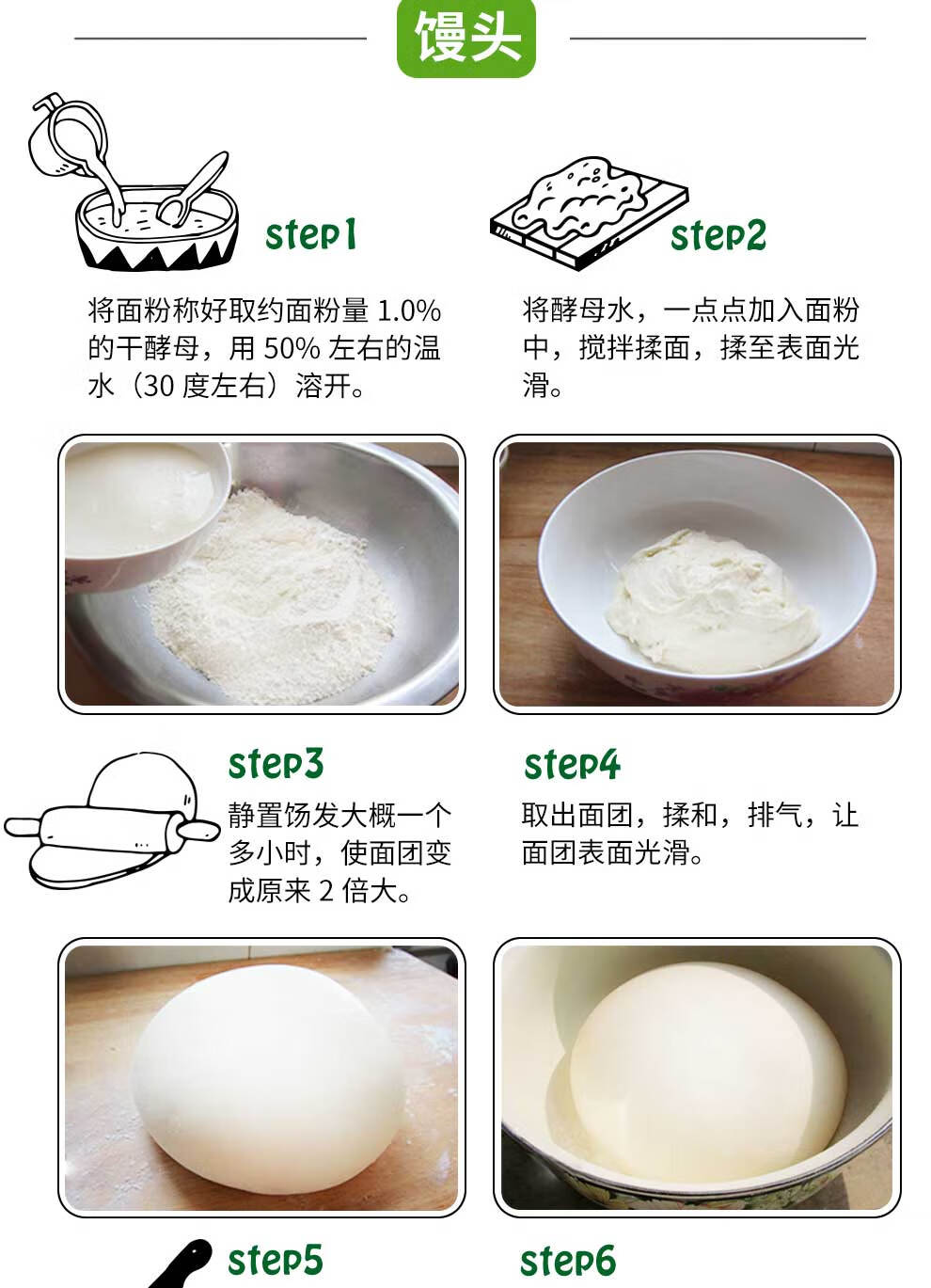 馒头

step1

将面粉称好取约面粉量 1.0% 的干酵母，用 50% 左右的温水（30 度左右）溶开。

step2

将酵母水，一点点加入面粉中，搅拌揉面，揉至表面光滑。

step3

静置饧发大概一个多小时，使面团变成原来 2 倍大。

step4

取出面团，揉和，排气，让面团表面光滑。

step5

step6