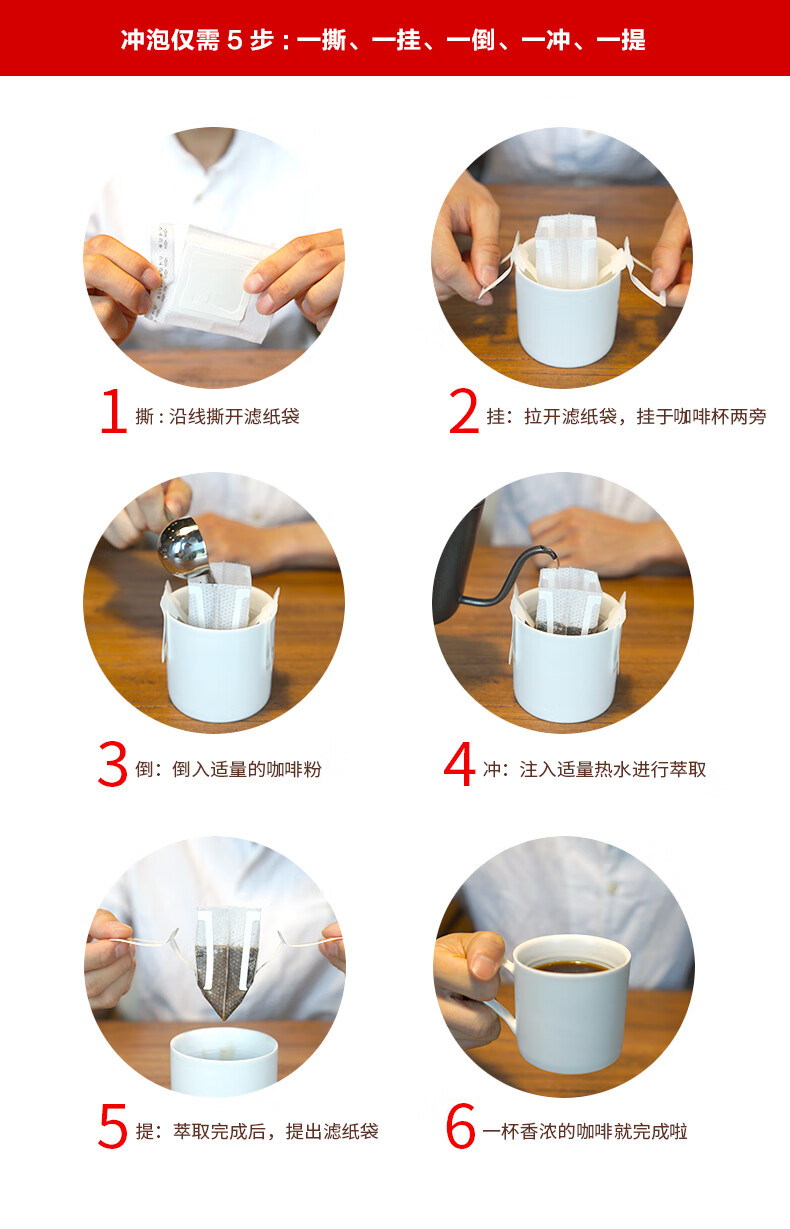 冲泡仅需 5 步：一撕、一挂、一倒、一冲、一提

1 撕：沿线撕开滤纸袋

2 挂：拉开滤纸袋，挂于咖啡杯两旁

3 倒：倒入适量的咖啡粉

4 冲：注入适量热水进行萃取

5 提：萃取完成后，提出滤纸袋

6 一杯香浓的咖啡就完成啦