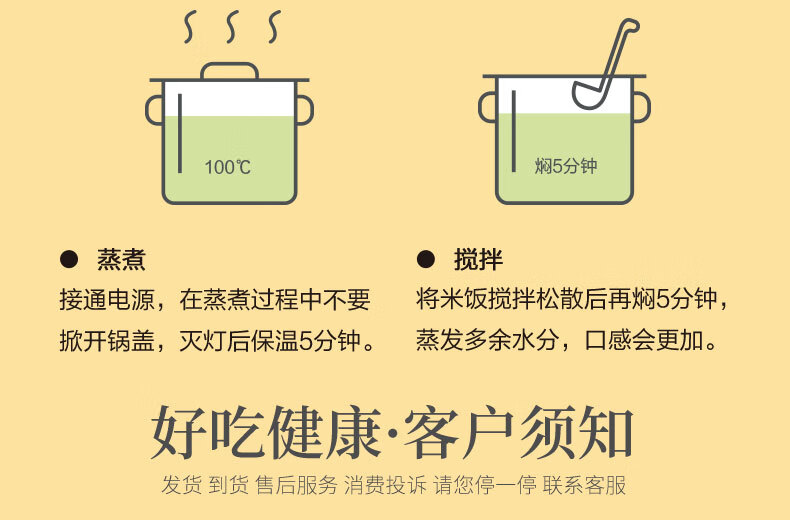 100℃

焖5分钟

● 蒸煮
接通电源，在蒸煮过程中不要掀开锅盖，灭灯后保温5分钟。

● 搅拌
将米饭搅拌松散后再焖5分钟，蒸发多余水分，口感会更加。

好吃健康·客户须知

发货 到货 售后服务 消费投诉 请您停一停 联系客服