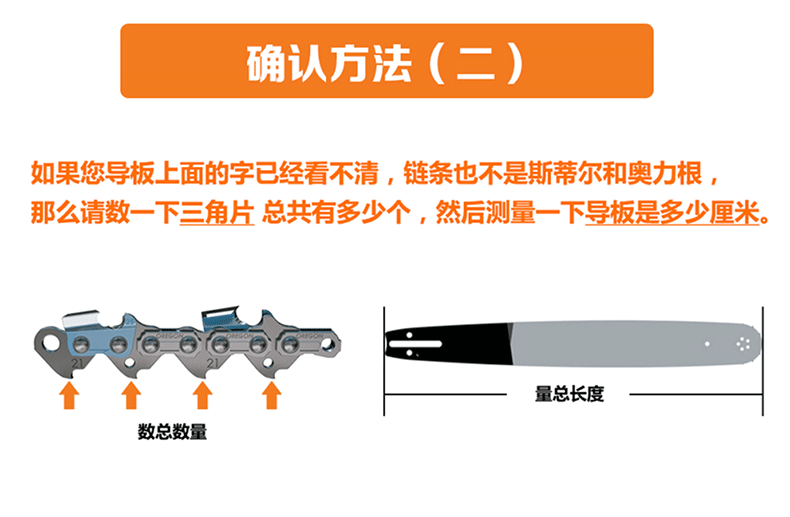 确认方法（二）

如果您导板上面的字已经看不清，链条也不是斯蒂尔和奥力根，那么请数一下三角片 总共有多少个，然后测量一下导板是多少厘米。

OREGON OREGON
21 21

数总数量

量总长度