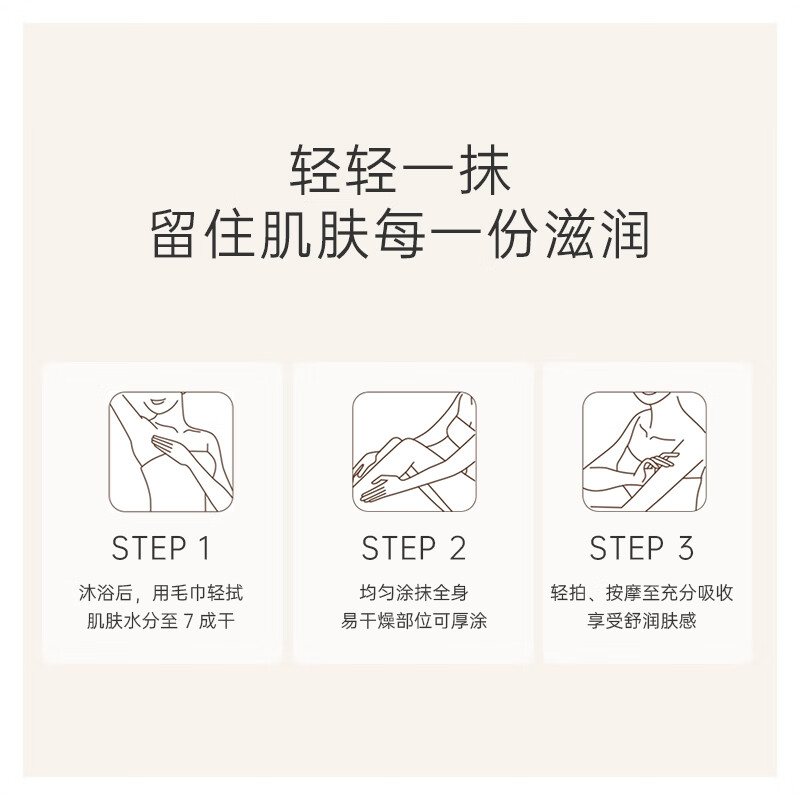 轻轻一抹
留住肌肤每一份滋润

STEP 1
沐浴后，用毛巾轻拭
肌肤水分至 7 成干

STEP 2
均匀涂抹全身
易干燥部位可厚涂

STEP 3
轻拍、按摩至充分吸收
享受舒润肤感