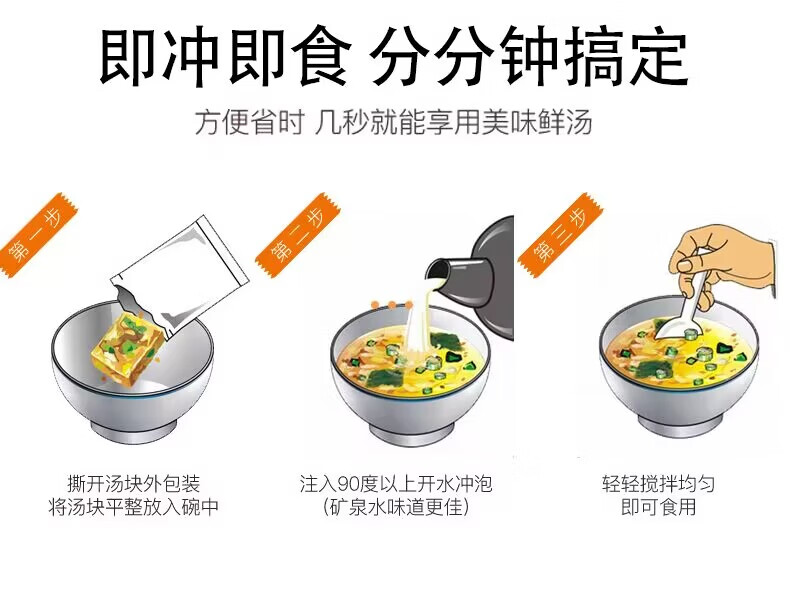 即冲即食 分分钟搞定

方便省时 几秒就能享用美味鲜汤

第一步

撕开汤块外包装
将汤块平整放入碗中

第二步

注入90度以上开水冲泡
(矿泉水味道更佳)

第三步

轻轻搅拌均匀
即可食用