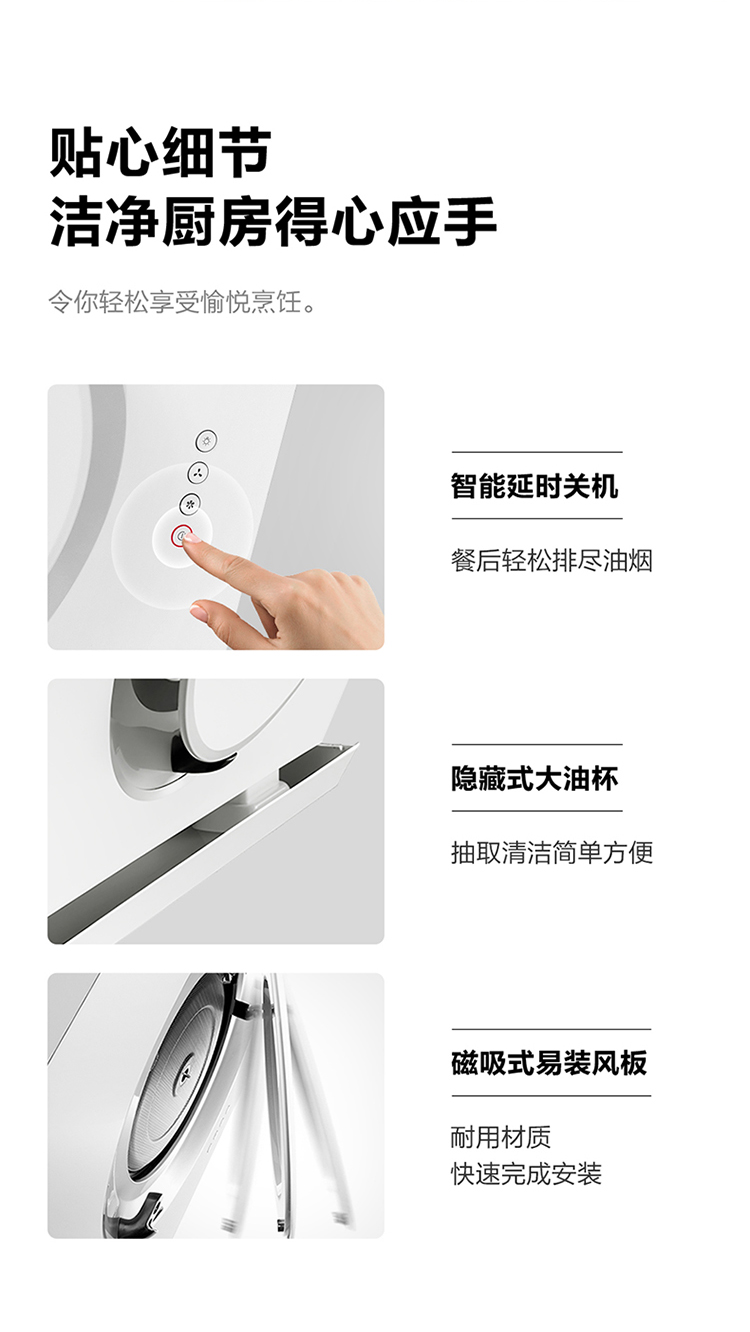 贴心细节
洁净厨房得心应手

令你轻松享受愉悦烹饪。

智能延时关机

餐后轻松排尽油烟

隐藏式大油杯

抽取清洁简单方便

磁吸式易装风板

耐用材质
快速完成安装