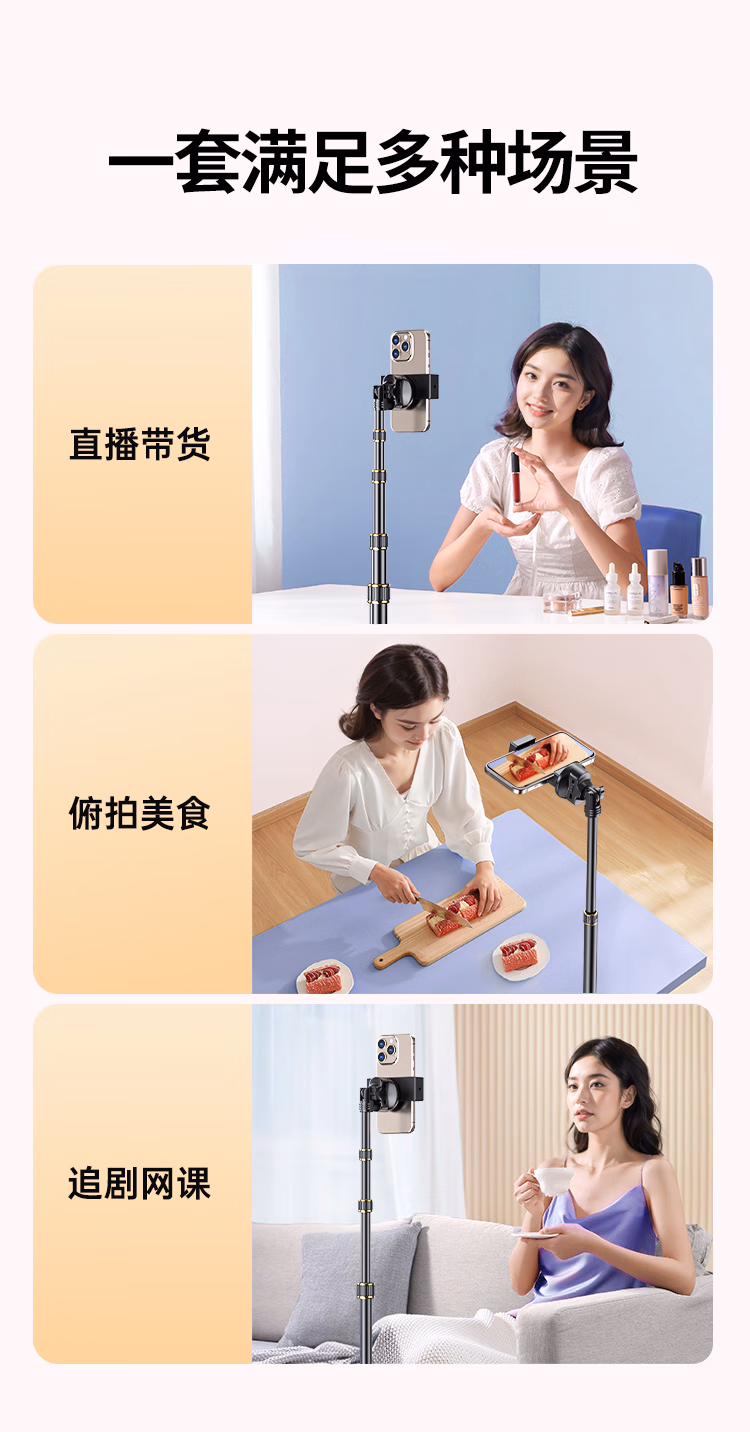 一套满足多种场景

直播带货

俯拍美食

追剧网课