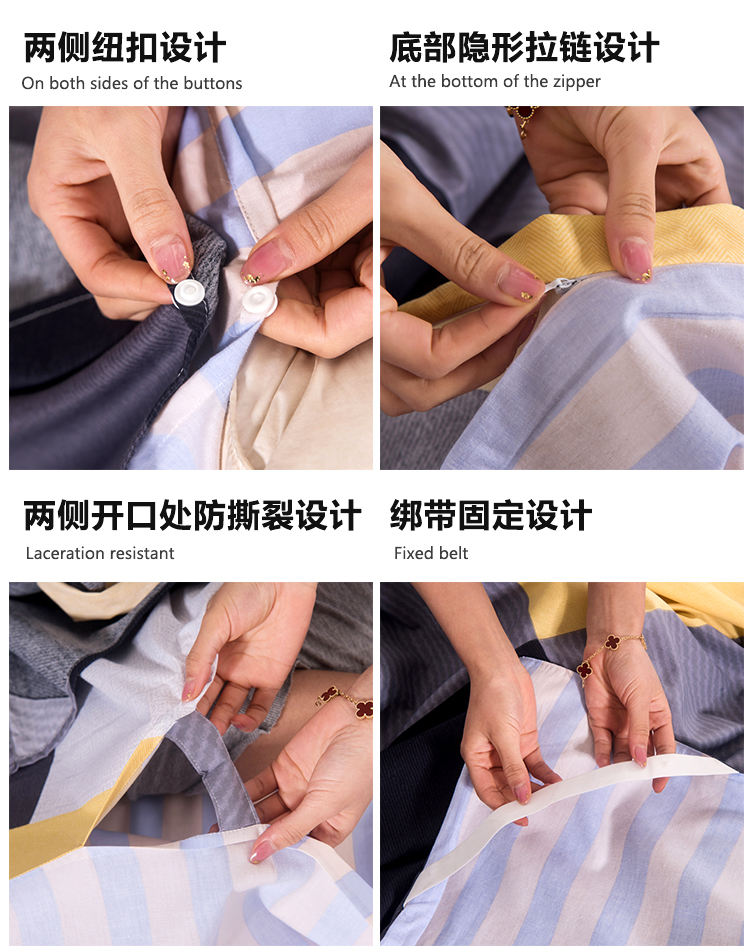 两侧纽扣设计
On both sides of the buttons

底部隐形拉链设计
At the bottom of the zipper

两侧开口处防撕裂设计
Laceration resistant

绑带固定设计
Fixed belt