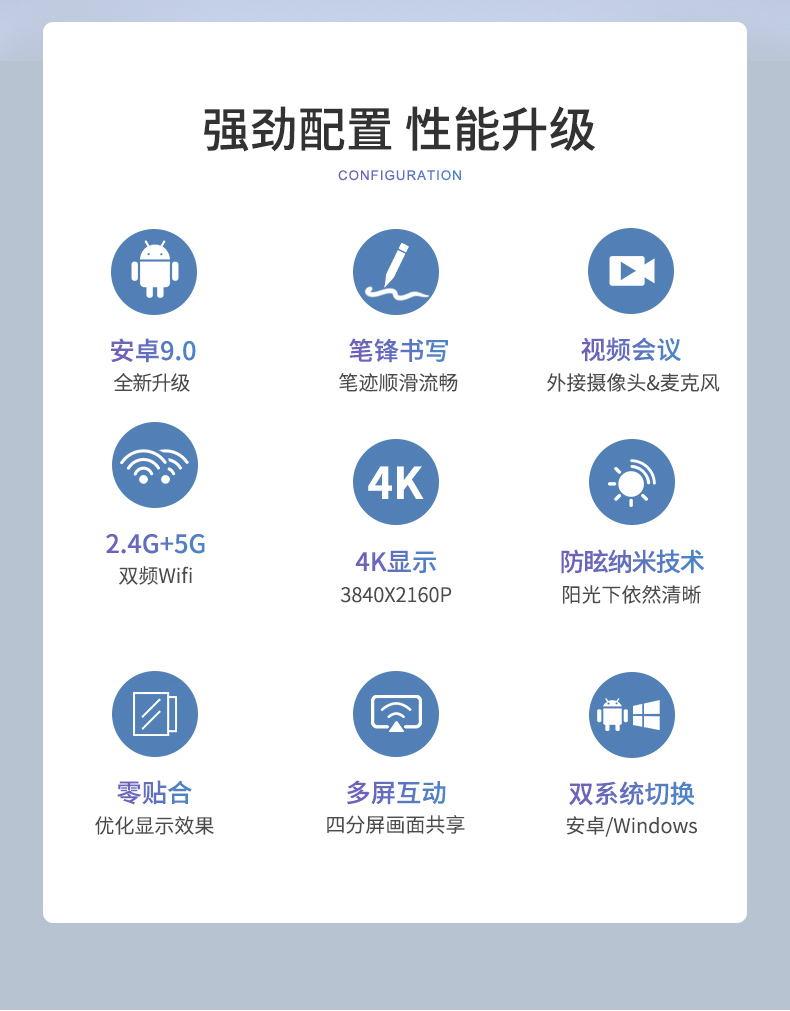 强劲配置 性能升级
CONFIGURATION

安卓9.0
全新升级

笔锋书写
笔迹顺滑流畅

视频会议
外接摄像头&麦克风

2.4G+5G
双频Wifi

4K
4K显示
3840X2160P

防眩纳米技术
阳光下依然清晰

零贴合
优化显示效果

多屏互动
四分屏画面共享

双系统切换
安卓/Windows