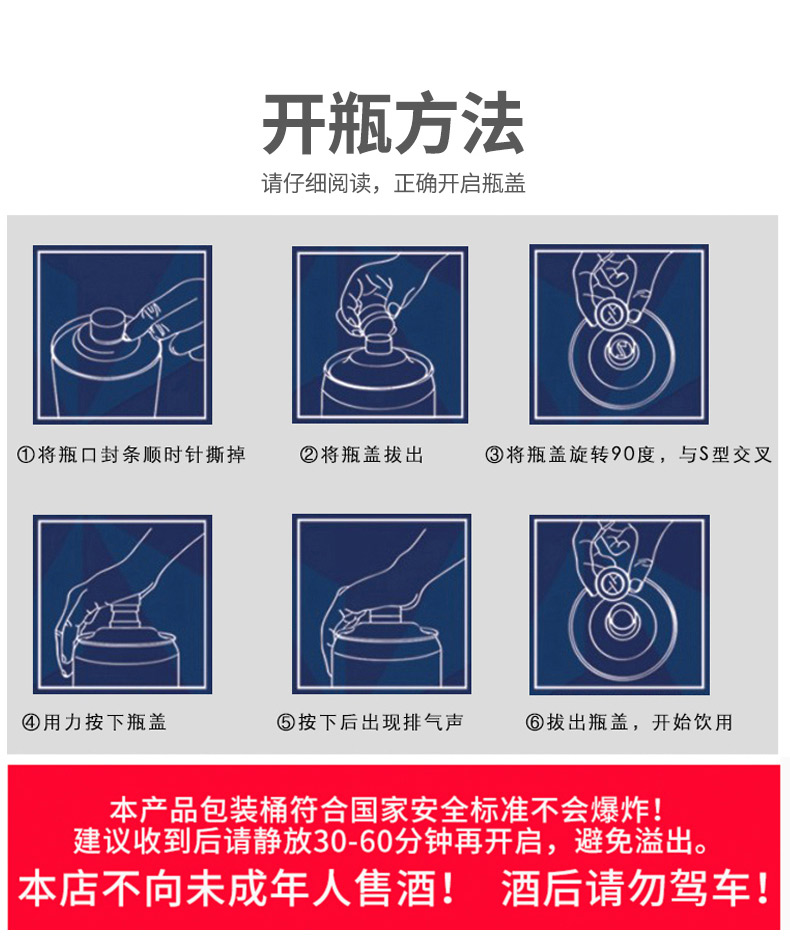 开瓶方法

请仔细阅读，正确开启瓶盖

①将瓶口封条顺时针撕掉

②将瓶盖拔出

③将瓶盖旋转90度，与S型交叉

④用力按下瓶盖

⑤按下后出现排气声

⑥拔出瓶盖，开始饮用

本产品包装桶符合国家安全标准不会爆炸！
建议收到后请静放30-60分钟再开启，避免溢出。
本店不向未成年人售酒！ 酒后请勿驾车！