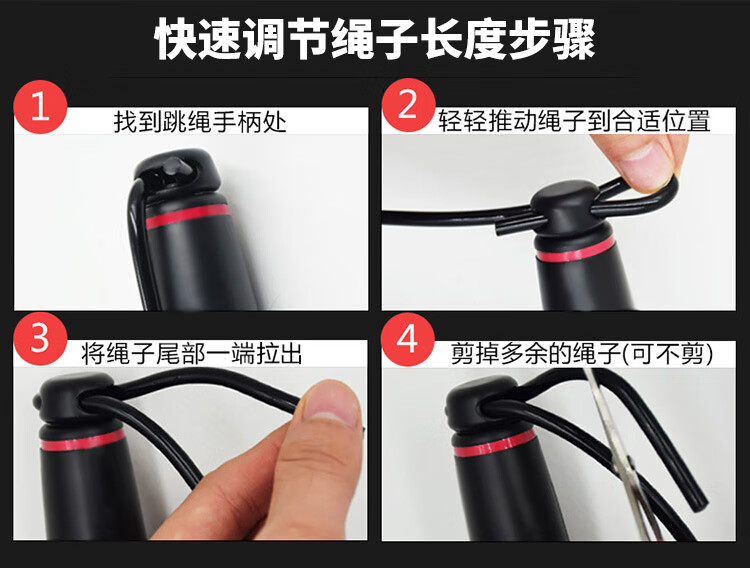 快速调节绳子长度步骤

1 找到跳绳手柄处

2 轻轻推动绳子到合适位置

3 将绳子尾部一端拉出

4 剪掉多余的绳子(可不剪)