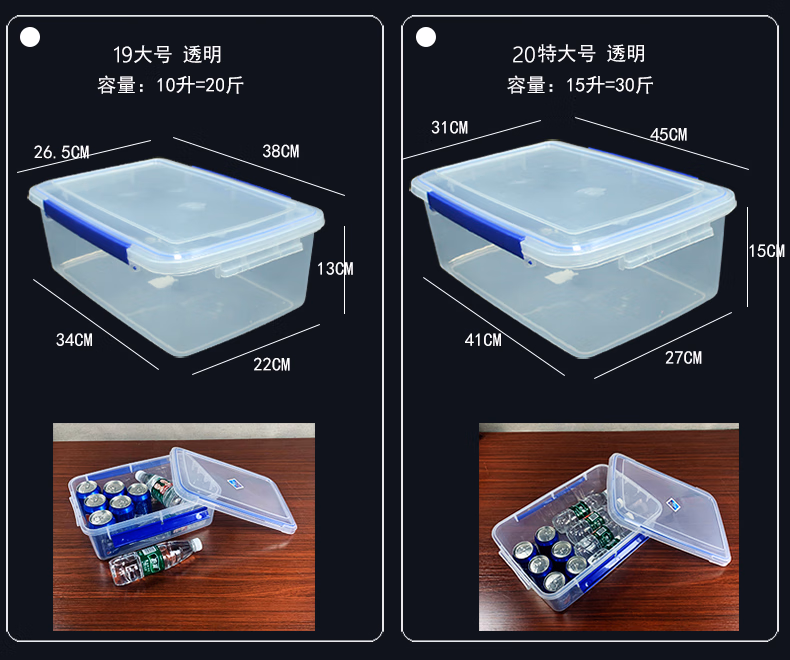 19大号 透明
容量：10升=20斤

26.5CM
38CM
13CM
34CM
22CM

20特大号 透明
容量：15升=30斤

31CM
45CM
15CM
41CM
27CM