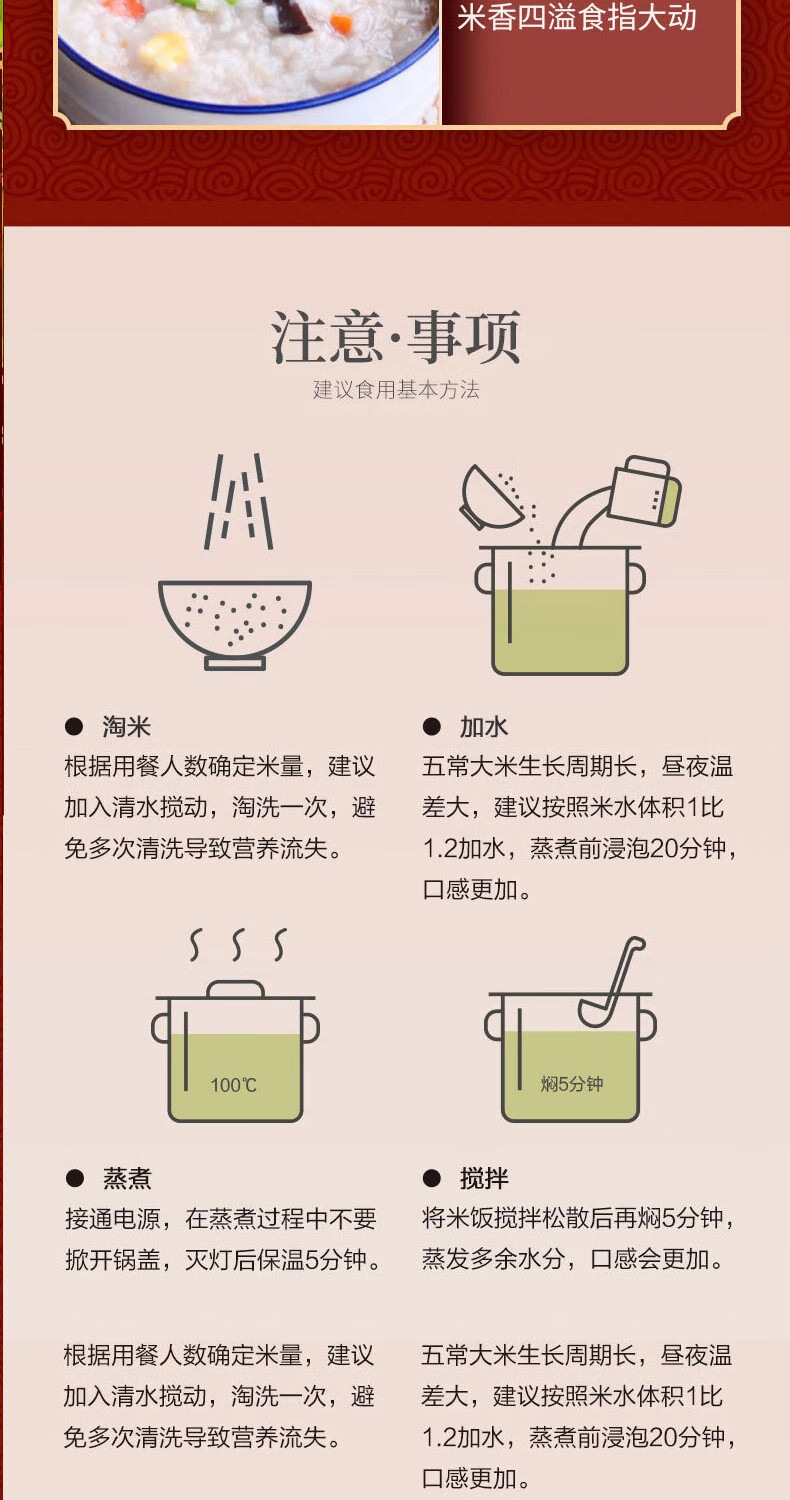 米香四溢食指大动

注意·事项
建议食用基本方法

● 淘米
根据用餐人数确定米量，建议加入清水搅动，淘洗一次，避免多次清洗导致营养流失。

● 加水
五常大米生长周期长，昼夜温差大，建议按照米水体积1比1.2加水，蒸煮前浸泡20分钟，口感更加。

100℃

焖5分钟

● 蒸煮
接通电源，在蒸煮过程中不要掀开锅盖，灭灯后保温5分钟。

● 搅拌
将米饭搅拌松散后再焖5分钟，蒸发多余水分，口感会更加。

根据用餐人数确定米量，建议加入清水搅动，淘洗一次，避免多次清洗导致营养流失。

五常大米生长周期长，昼夜温差大，建议按照米水体积1比1.2加水，蒸煮前浸泡20分钟，口感更加。