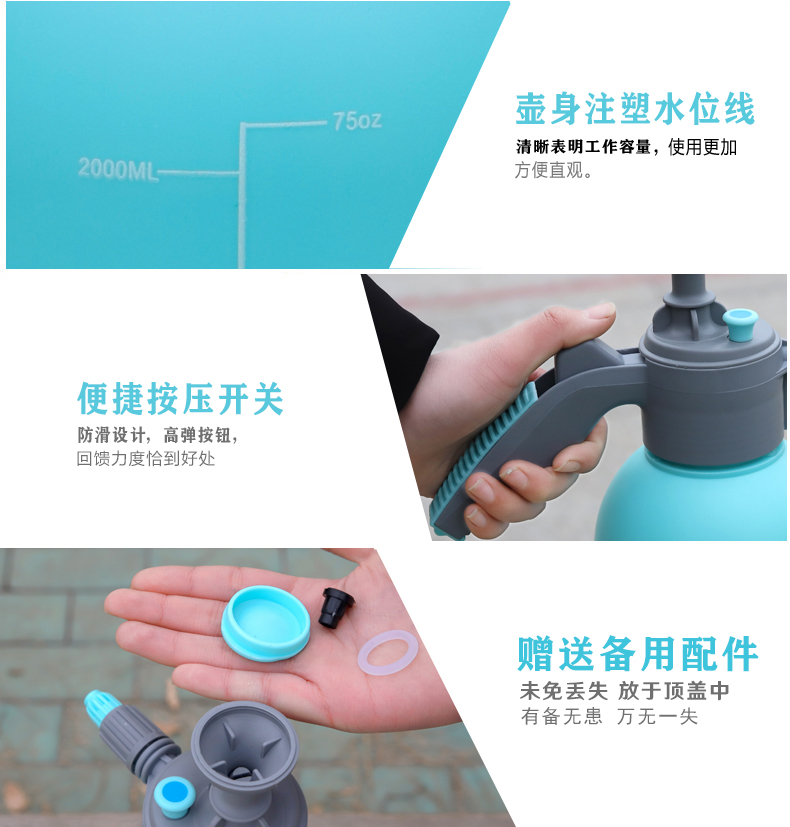 75oz

2000ML

壶身注塑水位线

清晰表明工作容量，使用更加方便直观。

便捷按压开关

防滑设计，高弹按钮，回馈力度恰到好处

赠送备用配件

未免丢失 放于顶盖中
有备无患 万无一失