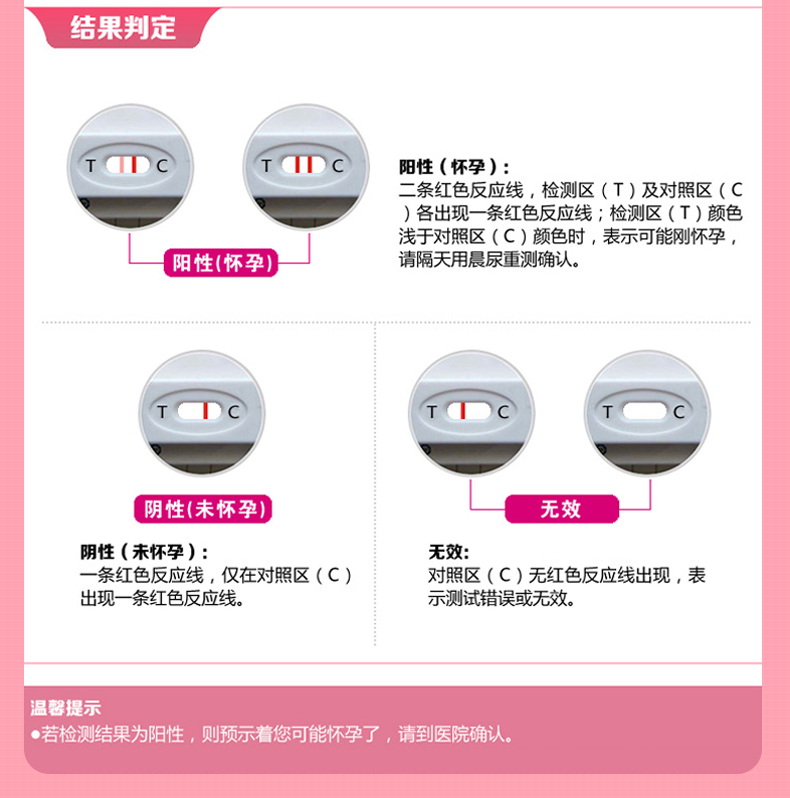 结果判定

T C

T C

阳性(怀孕)

阳性（怀孕）：
二条红色反应线，检测区（T）及对照区（C）各出现一条红色反应线；检测区（T）颜色浅于对照区（C）颜色时，表示可能刚怀孕，请隔天用晨尿重测确认。

T C

阴性(未怀孕)

阴性（未怀孕）：
一条红色反应线，仅在对照区（C）出现一条红色反应线。

T C

T C

无效

无效:
对照区（C）无红色反应线出现，表示测试错误或无效。

温馨提示
●若检测结果为阳性，则预示着您可能怀孕了，请到医院确认。