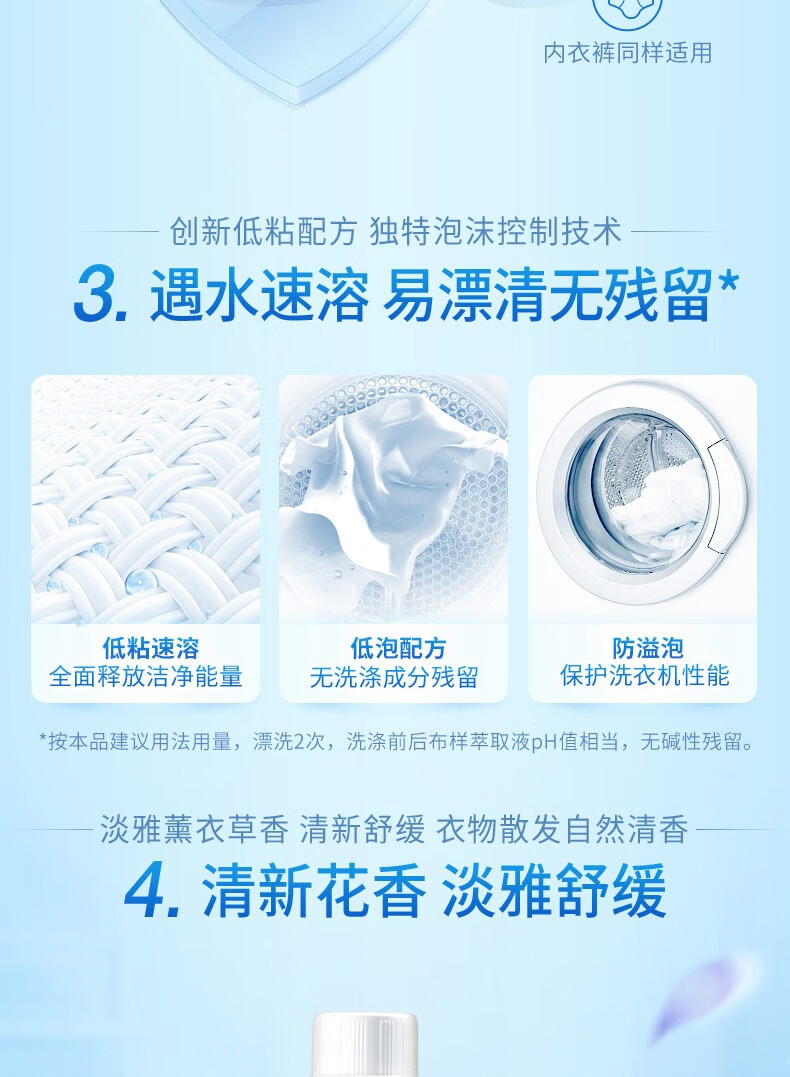 内衣裤同样适用

创新低粘配方 独特泡沫控制技术

3. 遇水速溶 易漂清无残留*

低粘速溶
全面释放洁净能量

低泡配方
无洗涤成分残留

防溢泡
保护洗衣机性能

*按本品建议用法用量，漂洗2次，洗涤前后布样萃取液pH值相当，无碱性残留。

淡雅薰衣草香 清新舒缓 衣物散发自然清香

4. 清新花香 淡雅舒缓