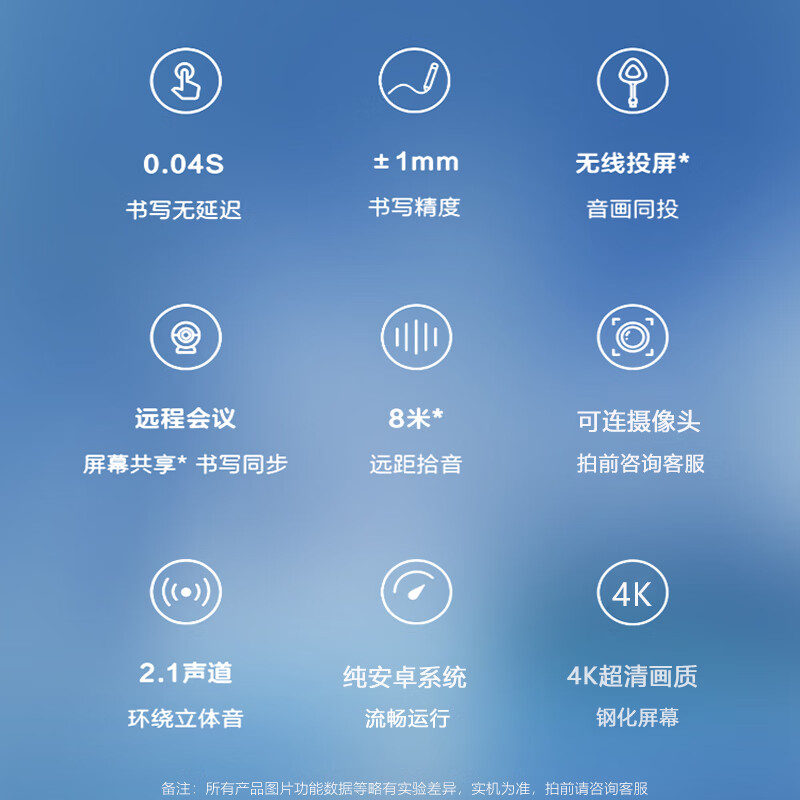 0.04S
书写无延迟

±1mm
书写精度

无线投屏*
音画同投

远程会议
屏幕共享* 书写同步

8米*
远距拾音

可连摄像头
拍前咨询客服

2.1声道
环绕立体音

纯安卓系统
流畅运行

4K
4K超清画质
钢化屏幕

备注：所有产品图片功能数据等略有实验差异，实机为准，拍前请咨询客服