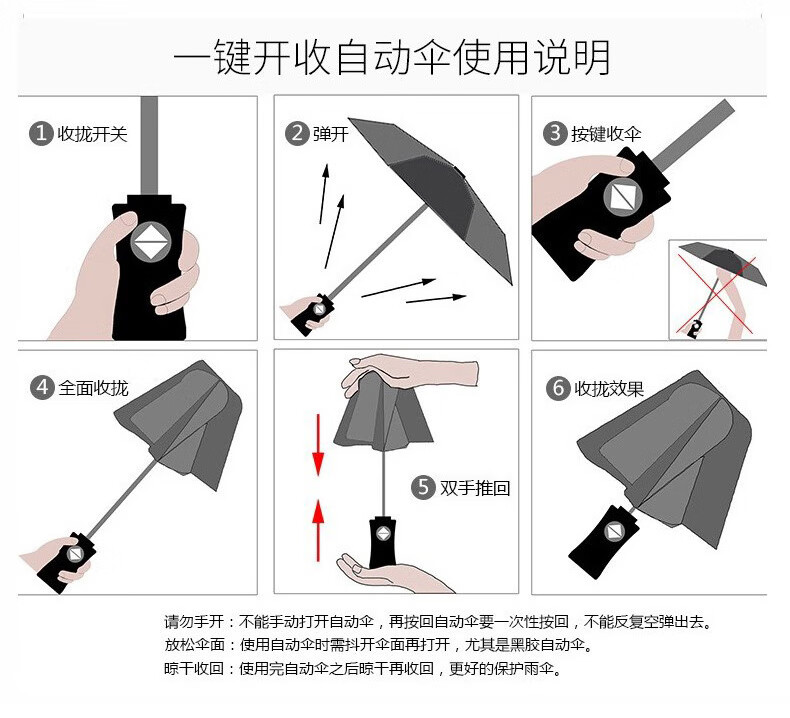 一键开收自动伞使用说明

1 收拢开关

2 弹开

3 按键收伞

4 全面收拢

5 双手推回

6 收拢效果

请勿手开：不能手动打开自动伞，再按回自动伞要一次性按回，不能反复空弹出去。
放松伞面：使用自动伞时需抖开伞面再打开，尤其是黑胶自动伞。
晾干收回：使用完自动伞之后晾干再收回，更好的保护雨伞。