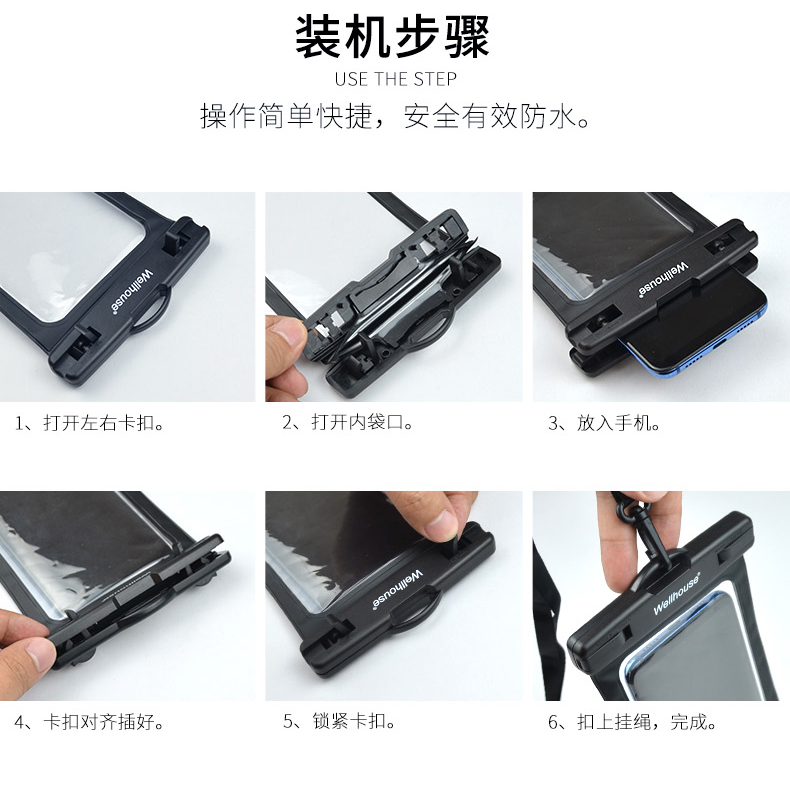 装机步骤

USE THE STEP

操作简单快捷，安全有效防水。

Wellhouse®

1、打开左右卡扣。

2、打开内袋口。

Wellhouse®

3、放入手机。

4、卡扣对齐插好。

Wellhouse®

5、锁紧卡扣。

Wellhouse®

6、扣上挂绳，完成。