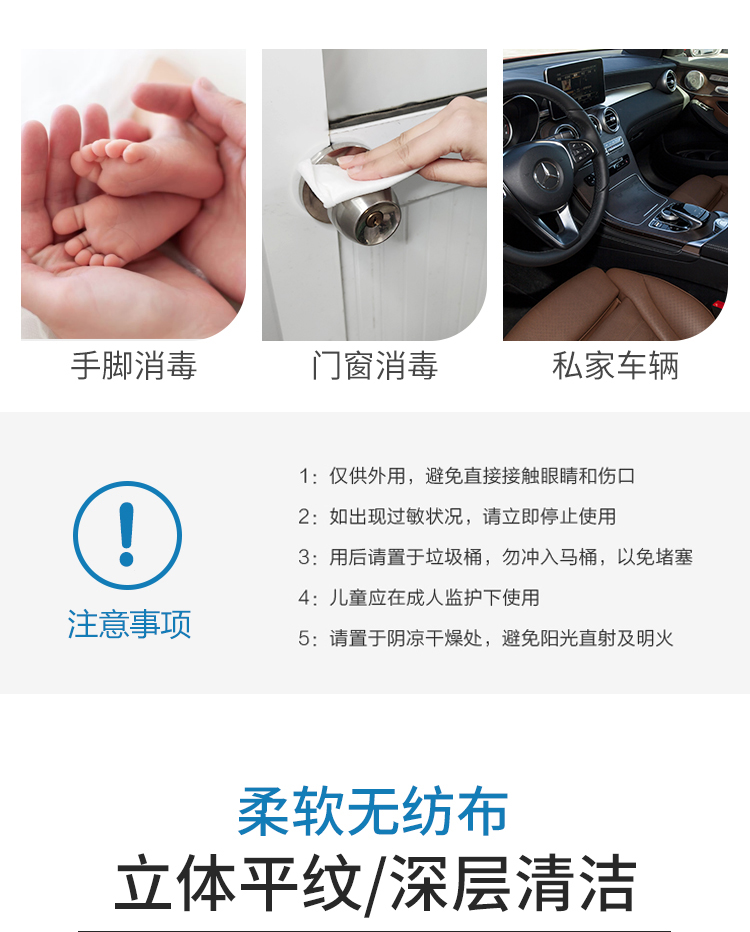 手脚消毒

门窗消毒

私家车辆

!

注意事项

1：仅供外用，避免直接接触眼睛和伤口

2：如出现过敏状况，请立即停止使用

3：用后请置于垃圾桶，勿冲入马桶，以免堵塞

4：儿童应在成人监护下使用

5：请置于阴凉干燥处，避免阳光直射及明火

柔软无纺布

立体平纹/深层清洁