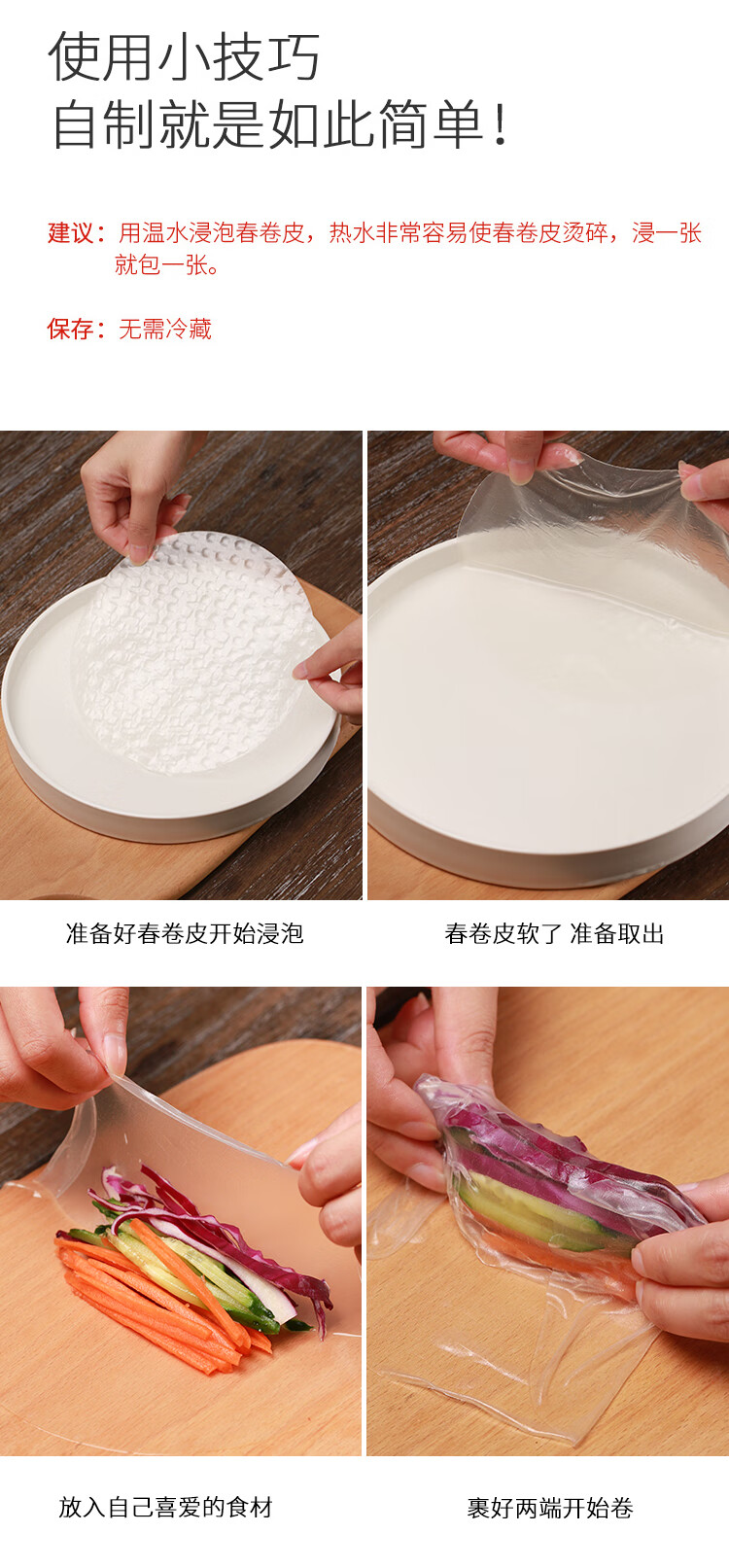 使用小技巧
自制就是如此简单!

建议：用温水浸泡春卷皮，热水非常容易使春卷皮烫碎，浸一张就包一张。

保存：无需冷藏

准备好春卷皮开始浸泡

春卷皮软了 准备取出

放入自己喜爱的食材

裹好两端开始卷