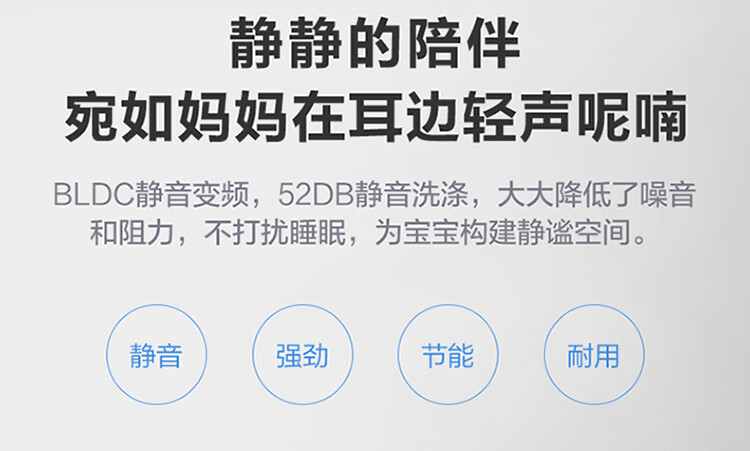 静静的陪伴
宛如妈妈在耳边轻声呢喃

BLDC静音变频，52DB静音洗涤，大大降低了噪音和阻力，不打扰睡眠，为宝宝构建静谧空间。

静音

强劲

节能

耐用