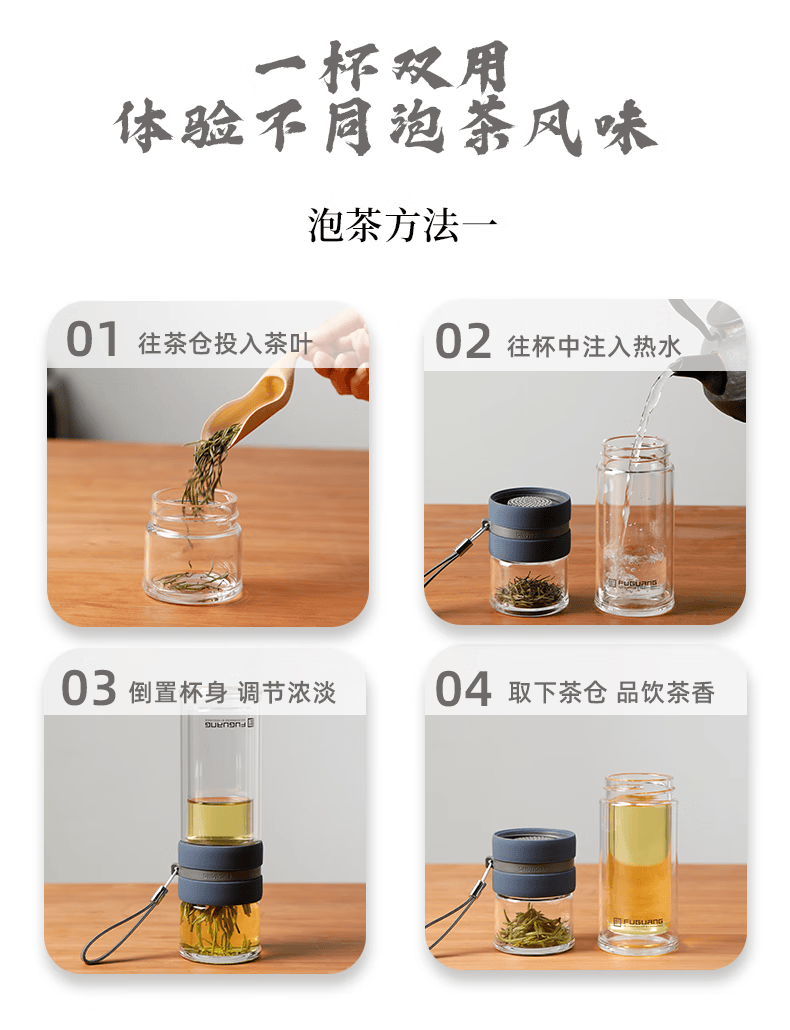 一杯双用
体验不同泡茶风味

泡茶方法一

01 往茶仓投入茶叶

02 往杯中注入热水

FUGUANG

03 倒置杯身 调节浓淡

FUGUANG

04 取下茶仓 品饮茶香

FUGUANG