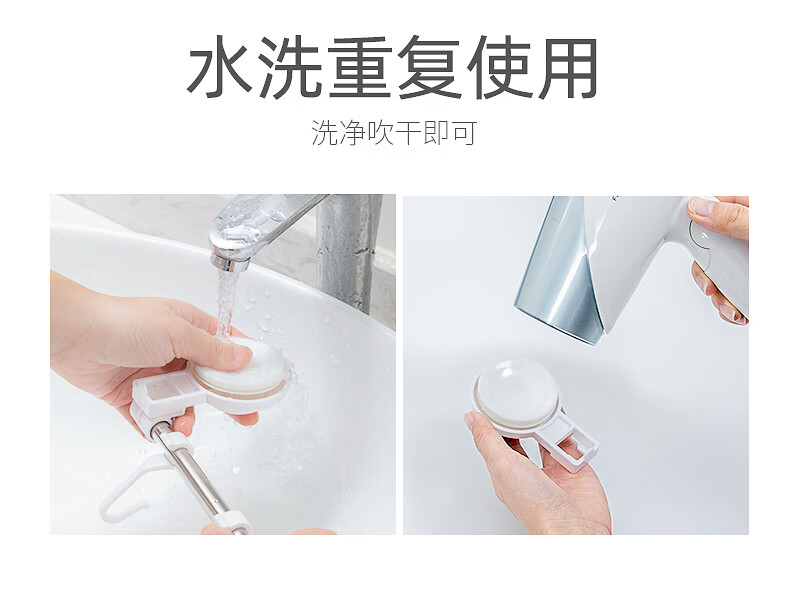 水洗重复使用

洗净吹干即可