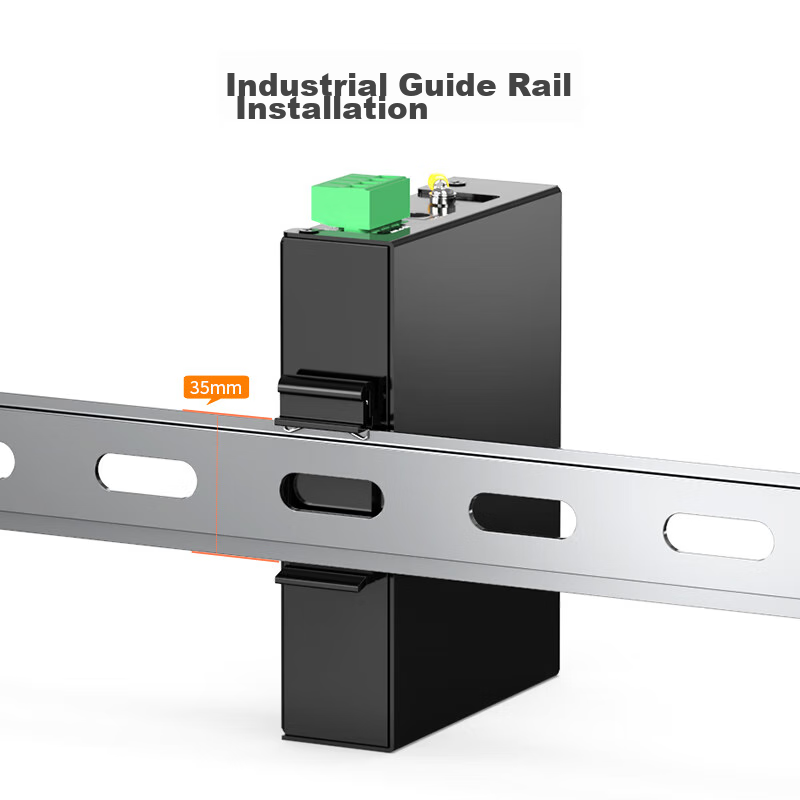 Industrial Guide Rail Installation

35mm