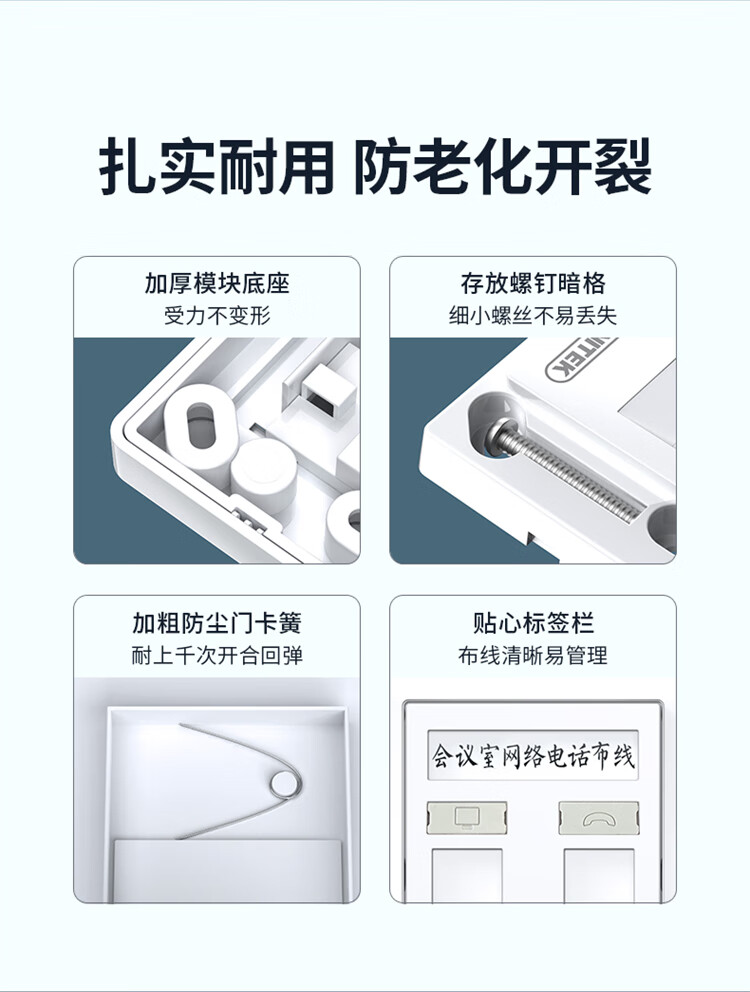 扎实耐用 防老化开裂

加厚模块底座
受力不变形

存放螺钉暗格
细小螺丝不易丢失

UNITEK

加粗防尘门卡簧
耐上千次开合回弹

贴心标签栏
布线清晰易管理

会议室网络电话布线