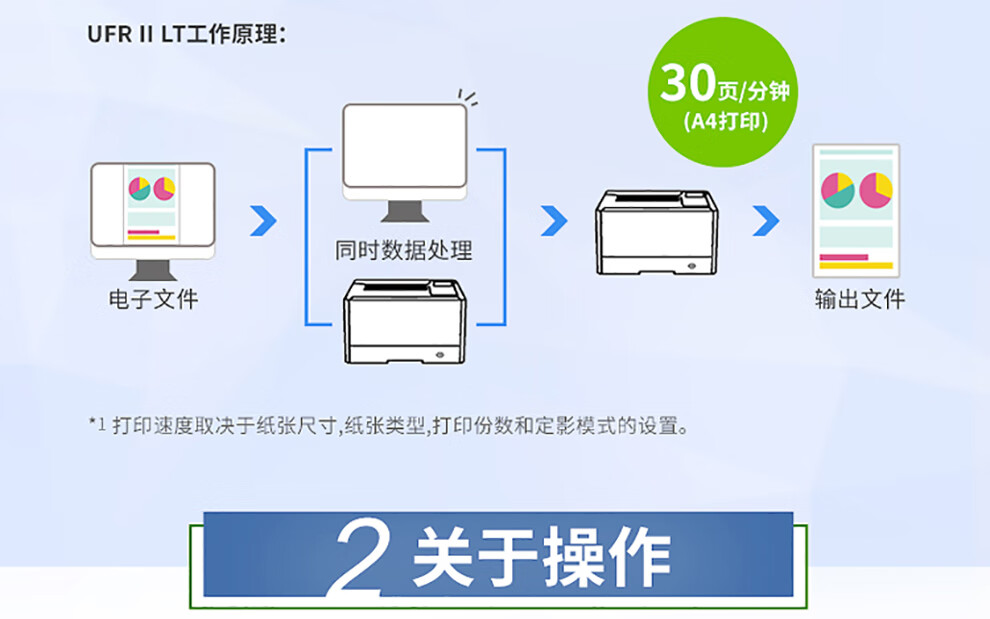 UFR II LT工作原理：

30页/分钟
(A4打印)

电子文件

同时数据处理

输出文件

*1 打印速度取决于纸张尺寸,纸张类型,打印份数和定影模式的设置。

2 关于操作