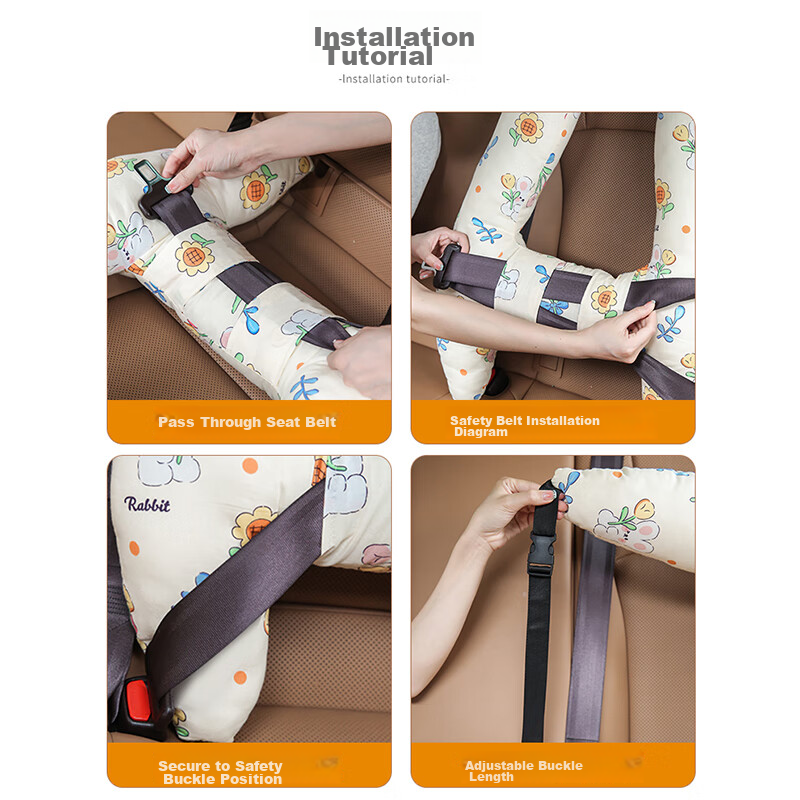 Installation Tutorial
-Installation tutorial-

Pass Through Seat Belt

Safety Belt Installation Diagram

Rabbit

Secure to Safety Buckle Position

Adjustable Buckle Length