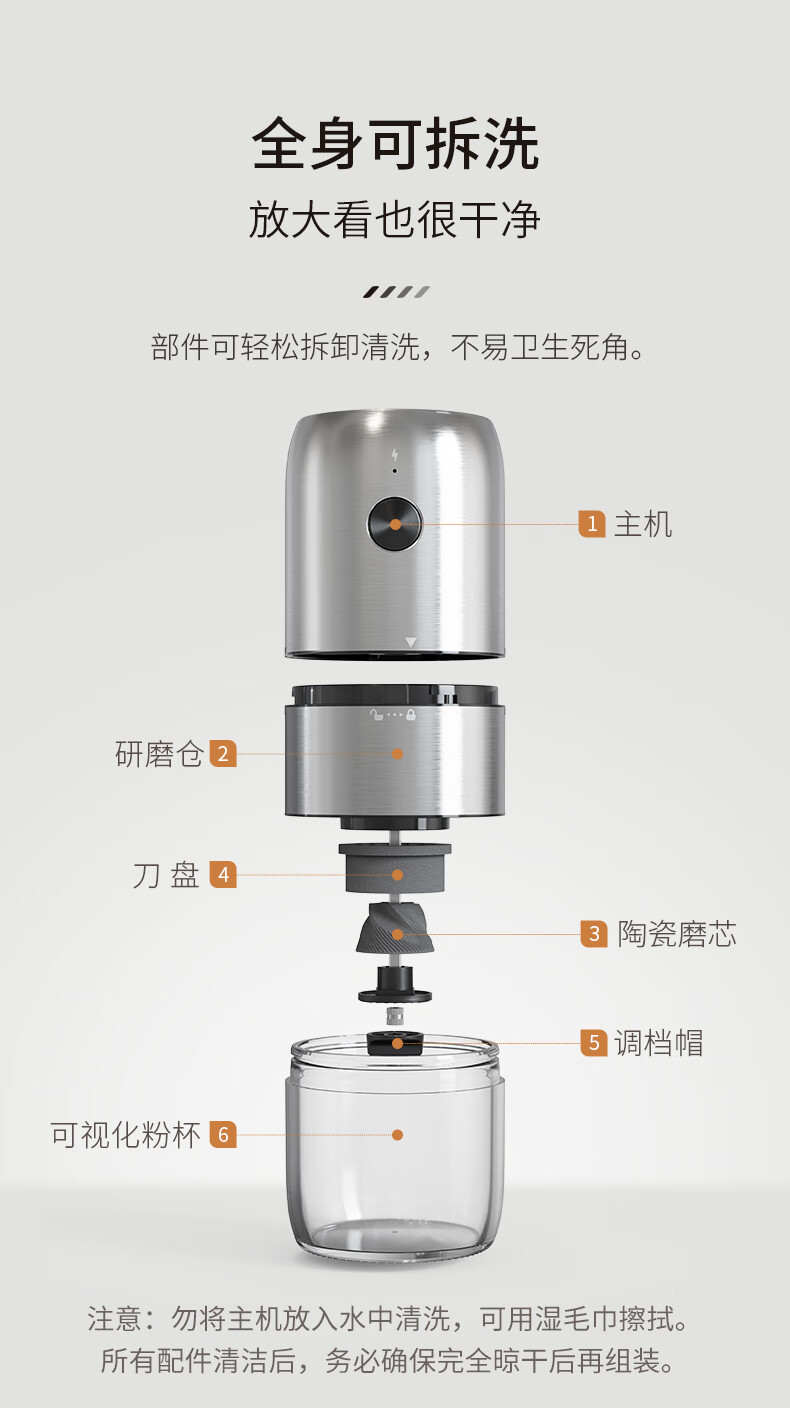 全身可拆洗

放大看也很干净

部件可轻松拆卸清洗，不易卫生死角。

1 主机

研磨仓 2

刀 盘 4

3 陶瓷磨芯

5 调档帽

可视化粉杯 6

注意：勿将主机放入水中清洗，可用湿毛巾擦拭。
所有配件清洁后，务必确保完全晾干后再组装。