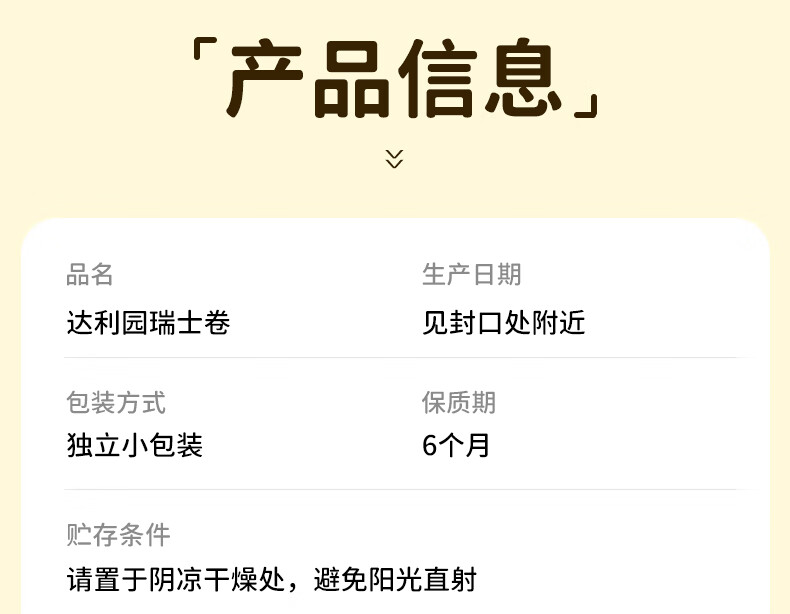 「产品信息」

品名
达利园瑞士卷

生产日期
见封口处附近

包装方式
独立小包装

保质期
6个月

贮存条件
请置于阴凉干燥处，避免阳光直射