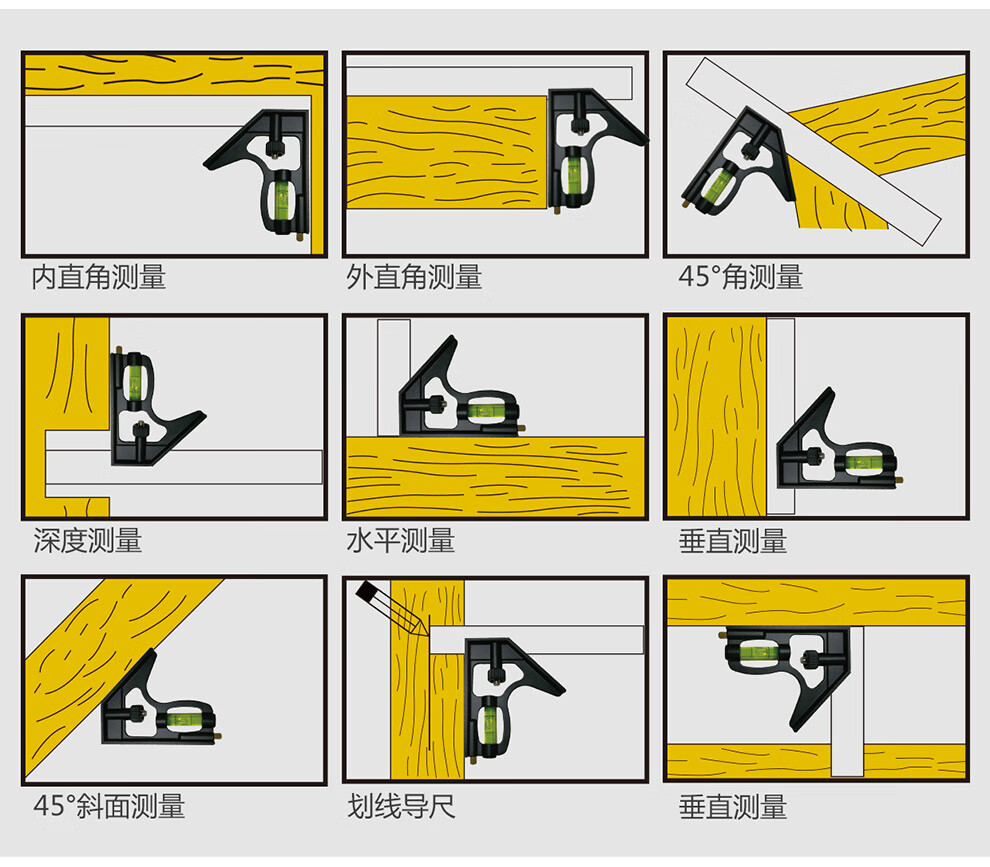 内直角测量

外直角测量

45°角测量

深度测量

水平测量

垂直测量

45°斜面测量

划线导尺

垂直测量