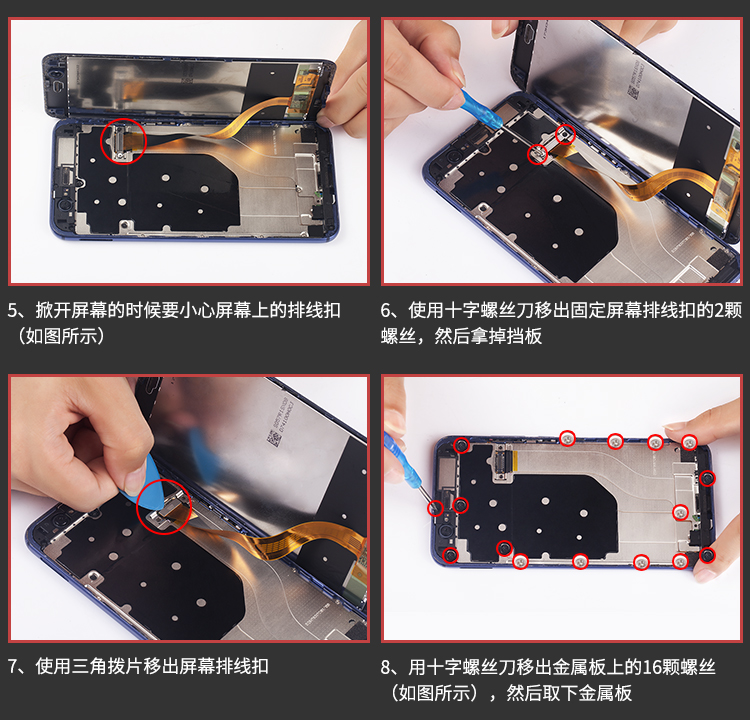 5、掀开屏幕的时候要小心屏幕上的排线扣（如图所示）

6、使用十字螺丝刀移出固定屏幕排线扣的2颗螺丝，然后拿掉挡板

7、使用三角拨片移出屏幕排线扣

8、用十字螺丝刀移出金属板上的16颗螺丝（如图所示），然后取下金属板