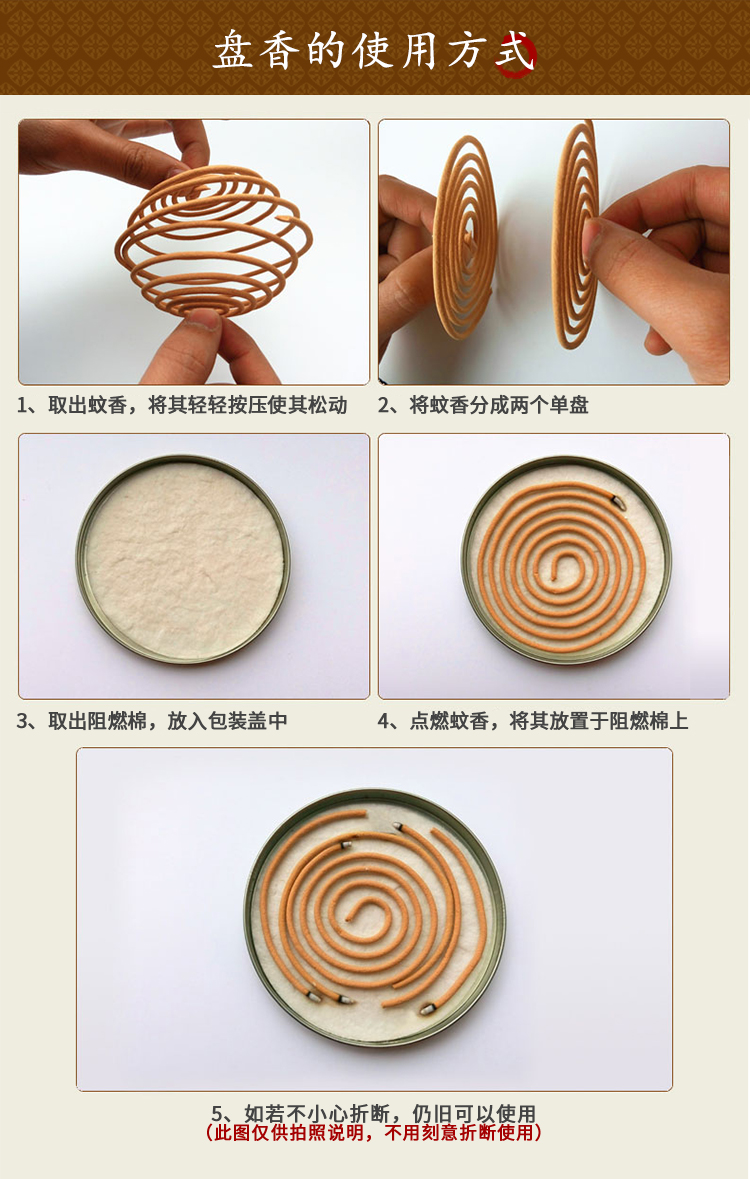 盘香的使用方式

1、取出蚊香，将其轻轻按压使其松动

2、将蚊香分成两个单盘

3、取出阻燃棉，放入包装盖中

4、点燃蚊香，将其放置于阻燃棉上

5、如若不小心折断，仍旧可以使用
（此图仅供拍照说明，不用刻意折断使用）