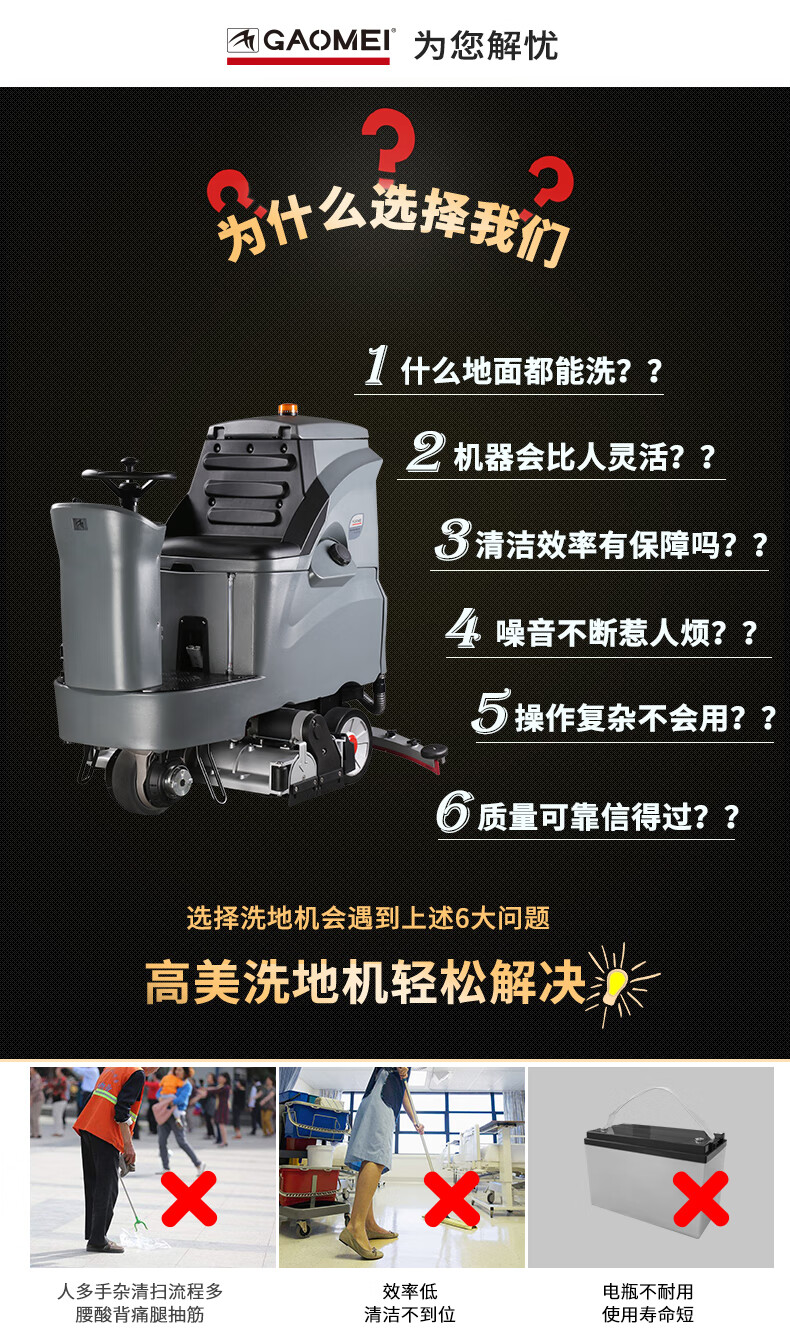 GAOMEI 为您解忧

为什么选择我们

1 什么地面都能洗？？

2 机器会比人灵活？？

3 清洁效率有保障吗？？

4 噪音不断惹人烦？？

5 操作复杂不会用？？

6 质量可靠信得过？？

选择洗地机会遇到上述6大问题

高美洗地机轻松解决

人多手杂清扫流程多
腰酸背痛腿抽筋

效率低
清洁不到位

电瓶不耐用
使用寿命短