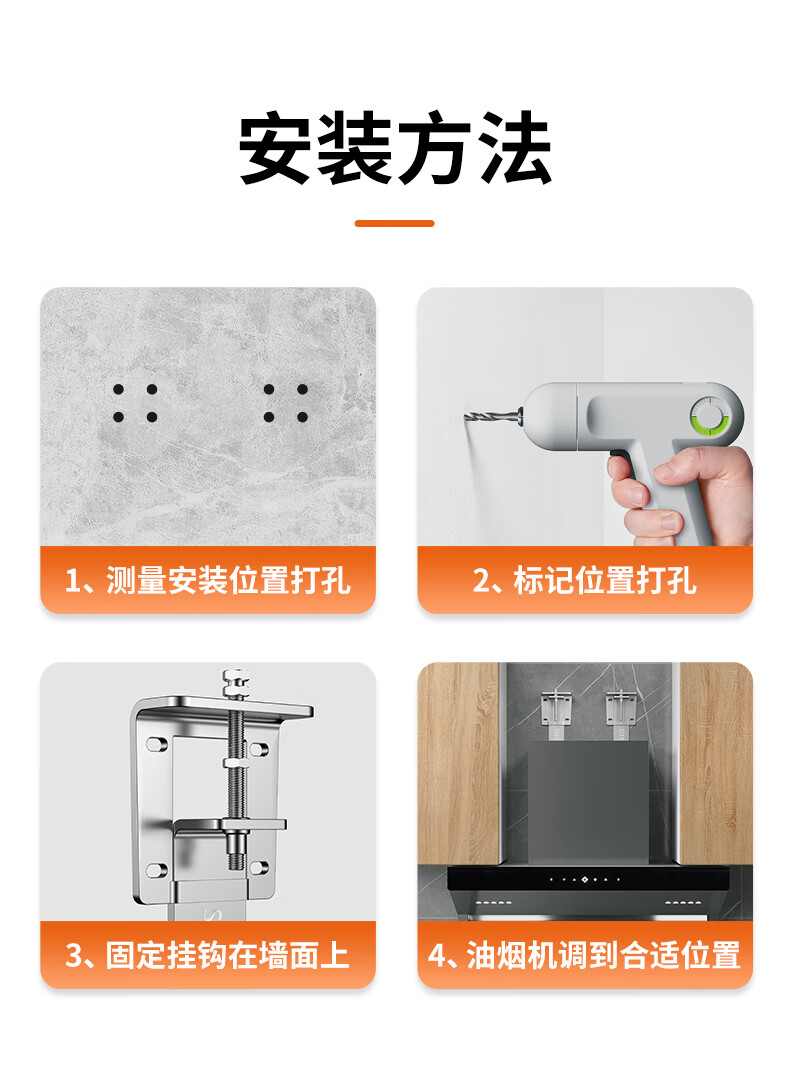 安装方法

1、测量安装位置打孔

2、标记位置打孔

3、固定挂钩在墙面上

4、油烟机调到合适位置