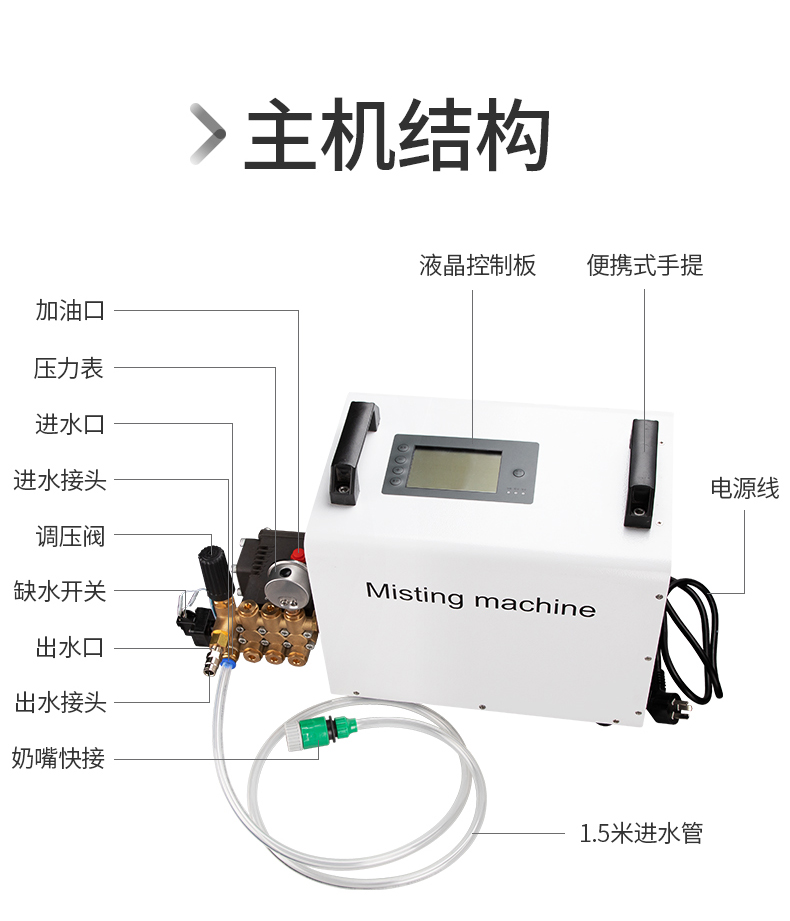 主机结构

液晶控制板
便携式手提

加油口
压力表
进水口
进水接头
调压阀
缺水开关
出水口
出水接头
奶嘴快接

电源线

Misting machine

1.5米进水管